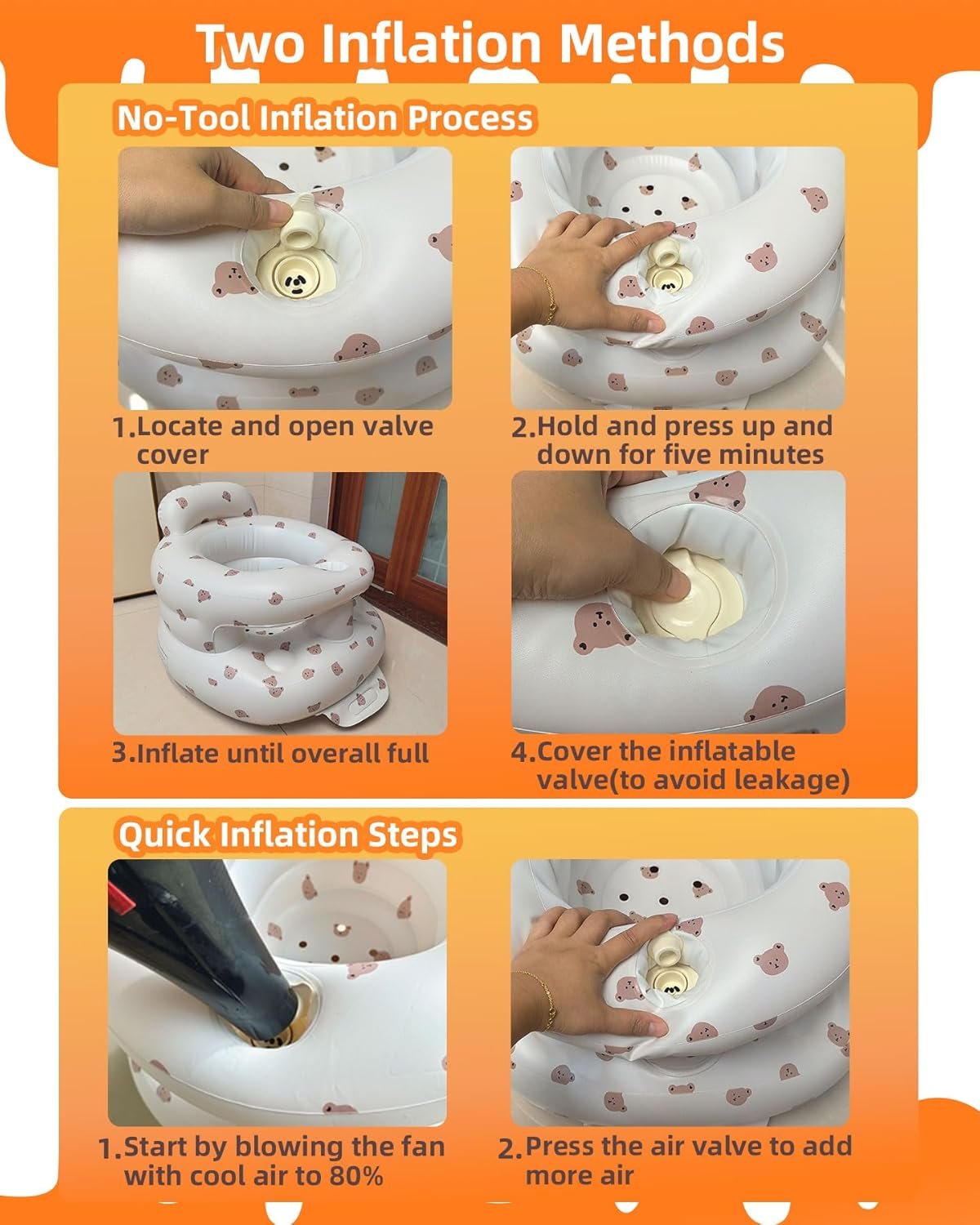 Two Inflation Methods

No-Tool Inflation Process

1.Locate and open valve cover

2.Hold and press up and down for five minutes

3.Inflate until overall full

4.Cover the inflatable valve(to avoid leakage)

Quick Inflation Steps

1.Start by blowing the fan with cool air to 80%

2.Press the air valve to add more air