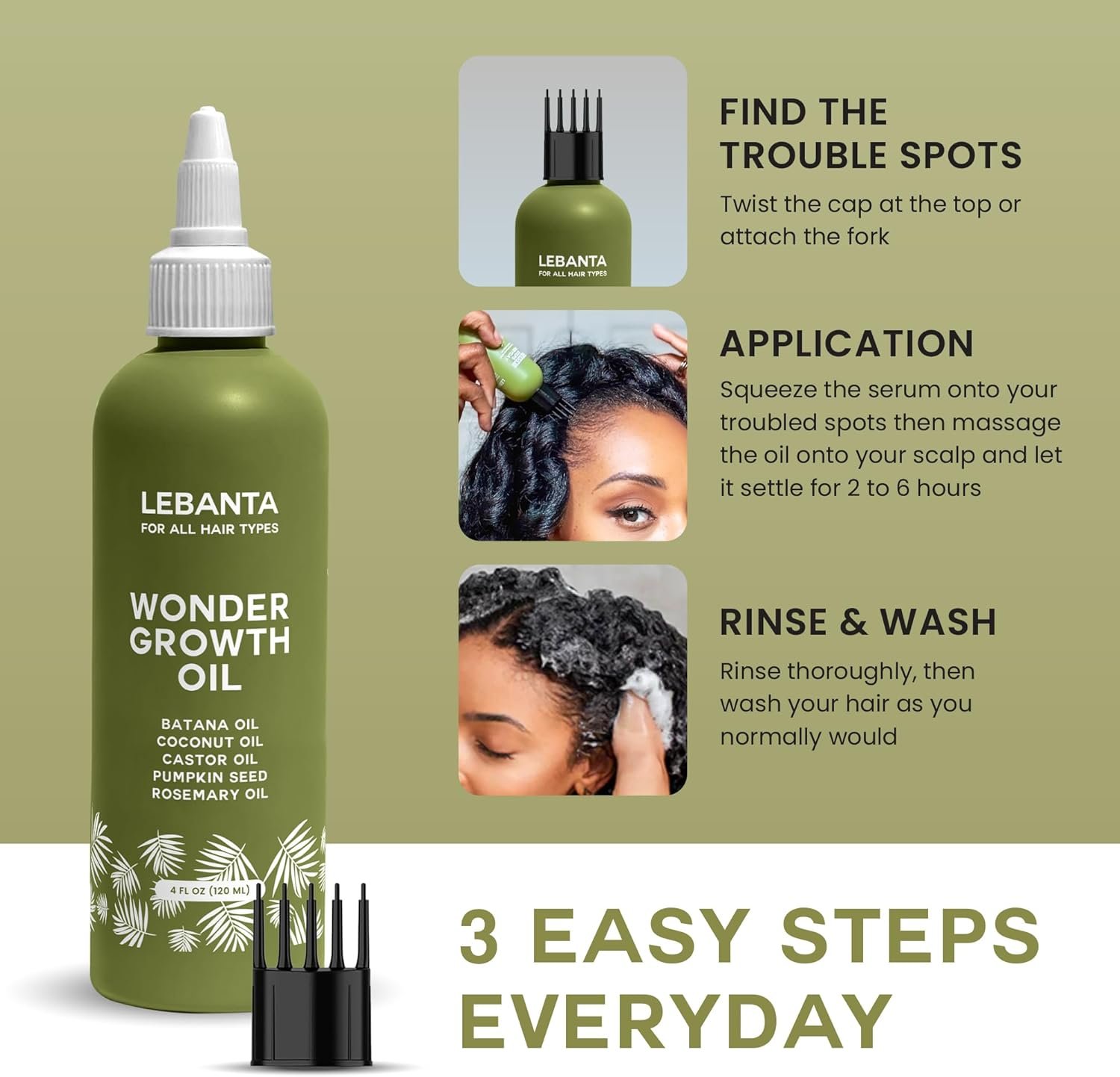 LEBANTA
FOR ALL HAIR TYPES

WONDER GROWTH OIL

BATANA OIL
COCONUT OIL
CASTOR OIL
PUMPKIN SEED
ROSEMARY OIL

4 FL OZ (120 ML)

LEBANTA
FOR ALL HAIR TYPES

FIND THE TROUBLE SPOTS

Twist the cap at the top or attach the fork

APPLICATION

Squeeze the serum onto your troubled spots then massage the oil onto your scalp and let it settle for 2 to 6 hours

RINSE & WASH

Rinse thoroughly, then wash your hair as you normally would

3 EASY STEPS EVERYDAY