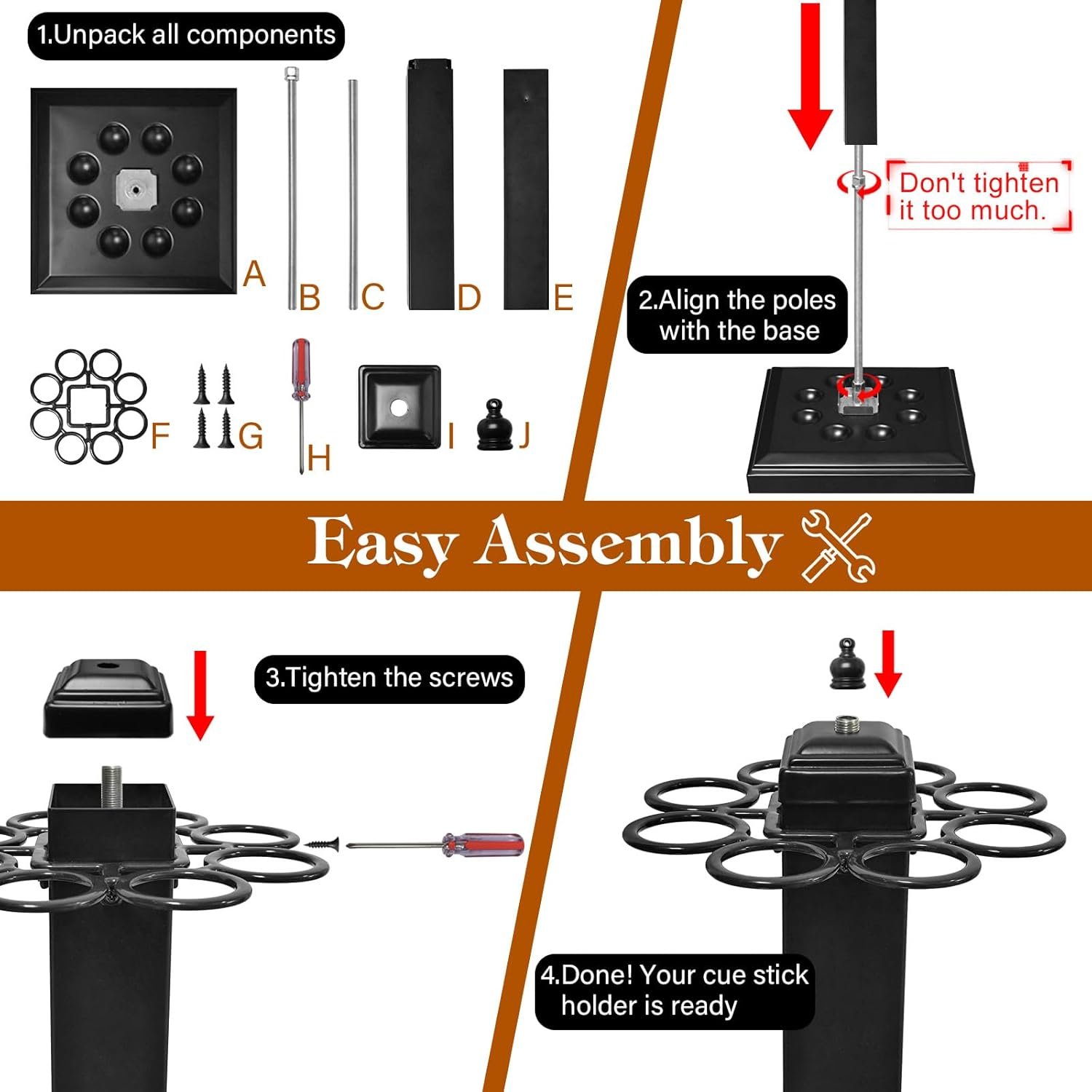 1.Unpack all components

A B C D E

F G H I J

Don't tighten it too much.

2.Align the poles with the base

Easy Assembly

3.Tighten the screws

4.Done! Your cue stick holder is ready