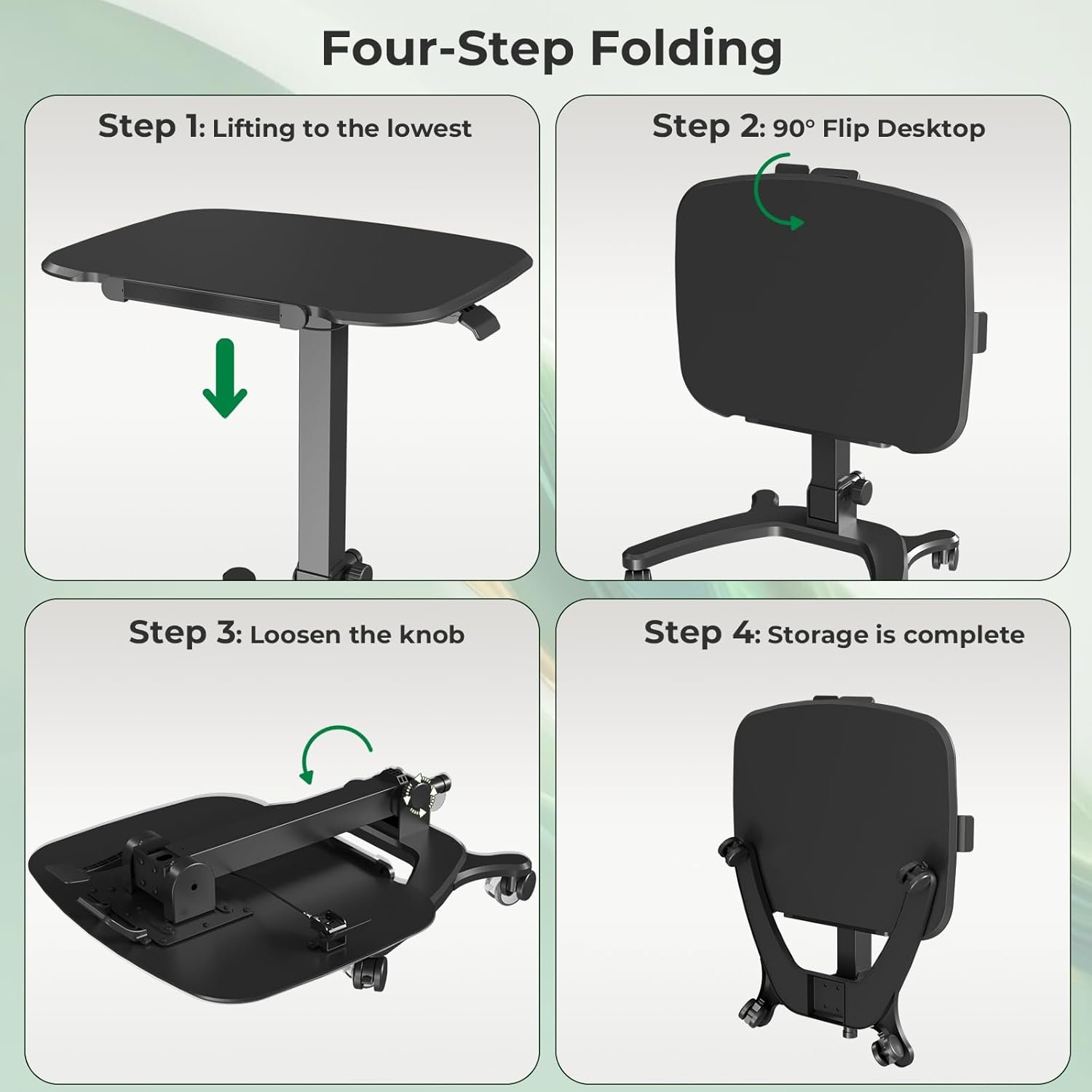 Four-Step Folding

Step 1: Lifting to the lowest

Step 2: 90° Flip Desktop

Step 3: Loosen the knob

Step 4: Storage is complete