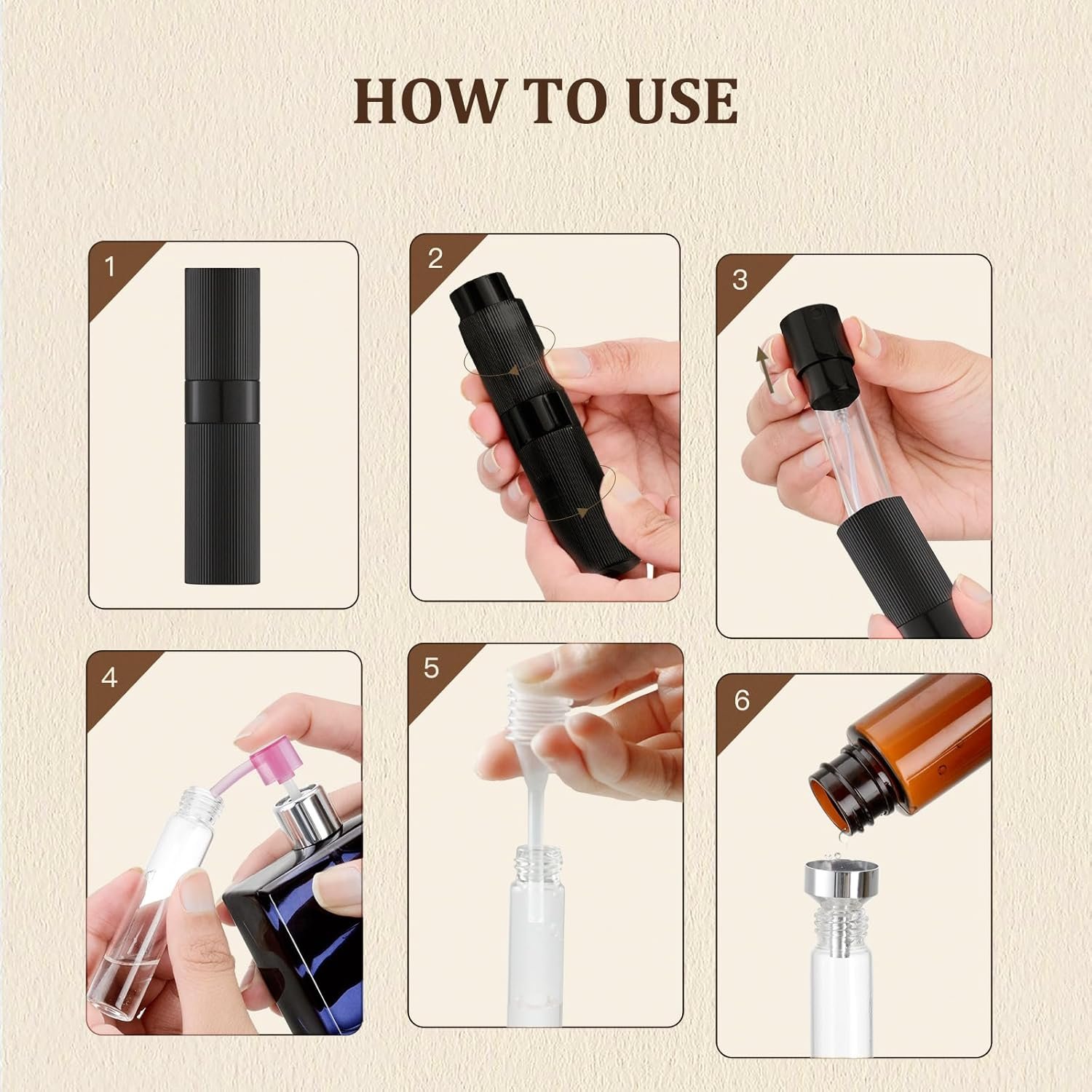 HOW TO USE

1

2

3

4

5

6