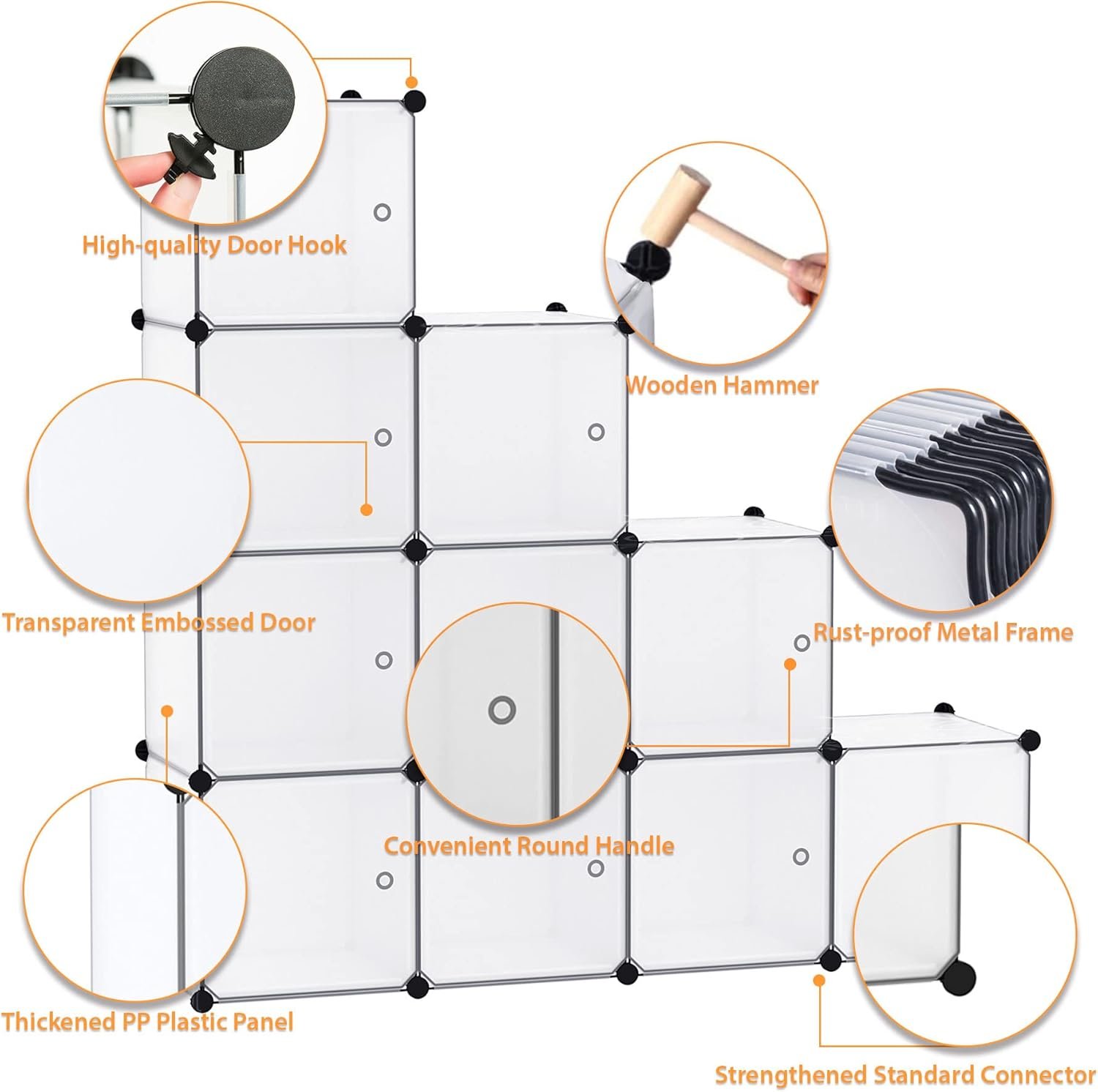 High-quality Door Hook

Wooden Hammer

Transparent Embossed Door

Rust-proof Metal Frame

Convenient Round Handle

Thickened PP Plastic Panel

Strengthened Standard Connector