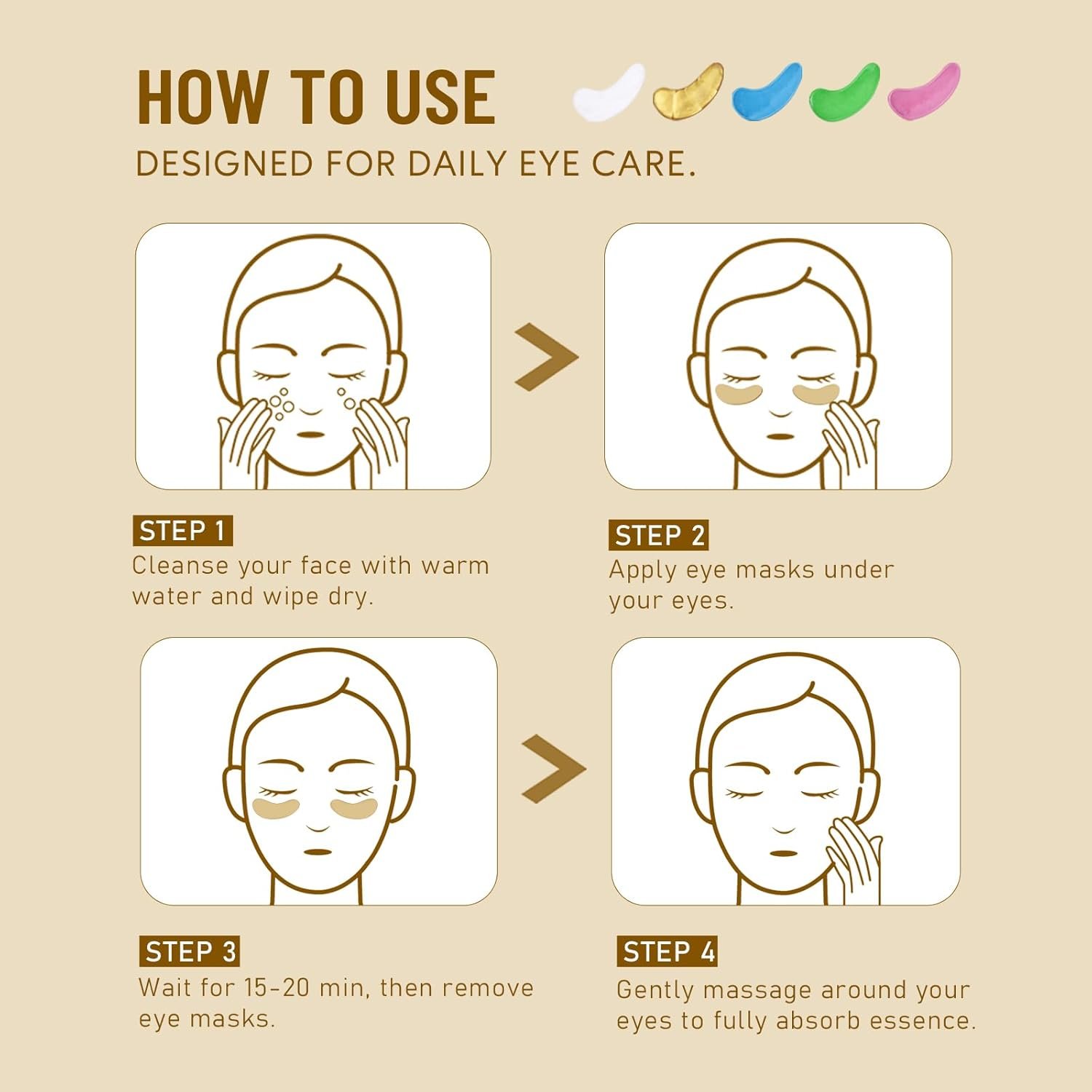 HOW TO USE

DESIGNED FOR DAILY EYE CARE.

STEP 1
Cleanse your face with warm water and wipe dry.

STEP 2
Apply eye masks under your eyes.

STEP 3
Wait for 15-20 min, then remove eye masks.

STEP 4
Gently massage around your eyes to fully absorb essence.