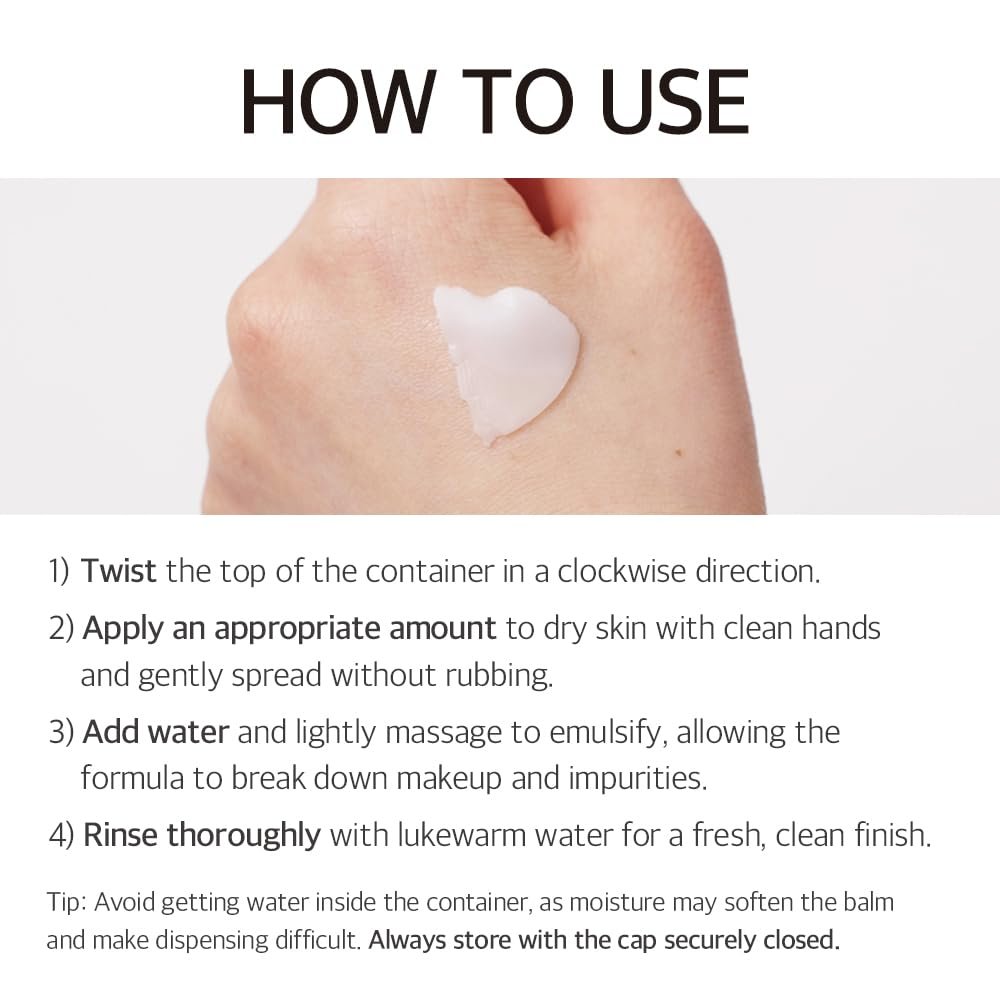 HOW TO USE

1) Twist the top of the container in a clockwise direction.

2) Apply an appropriate amount to dry skin with clean hands and gently spread without rubbing.

3) Add water and lightly massage to emulsify, allowing the formula to break down makeup and impurities.

4) Rinse thoroughly with lukewarm water for a fresh, clean finish.

Tip: Avoid getting water inside the container, as moisture may soften the balm and make dispensing difficult. Always store with the cap securely closed.