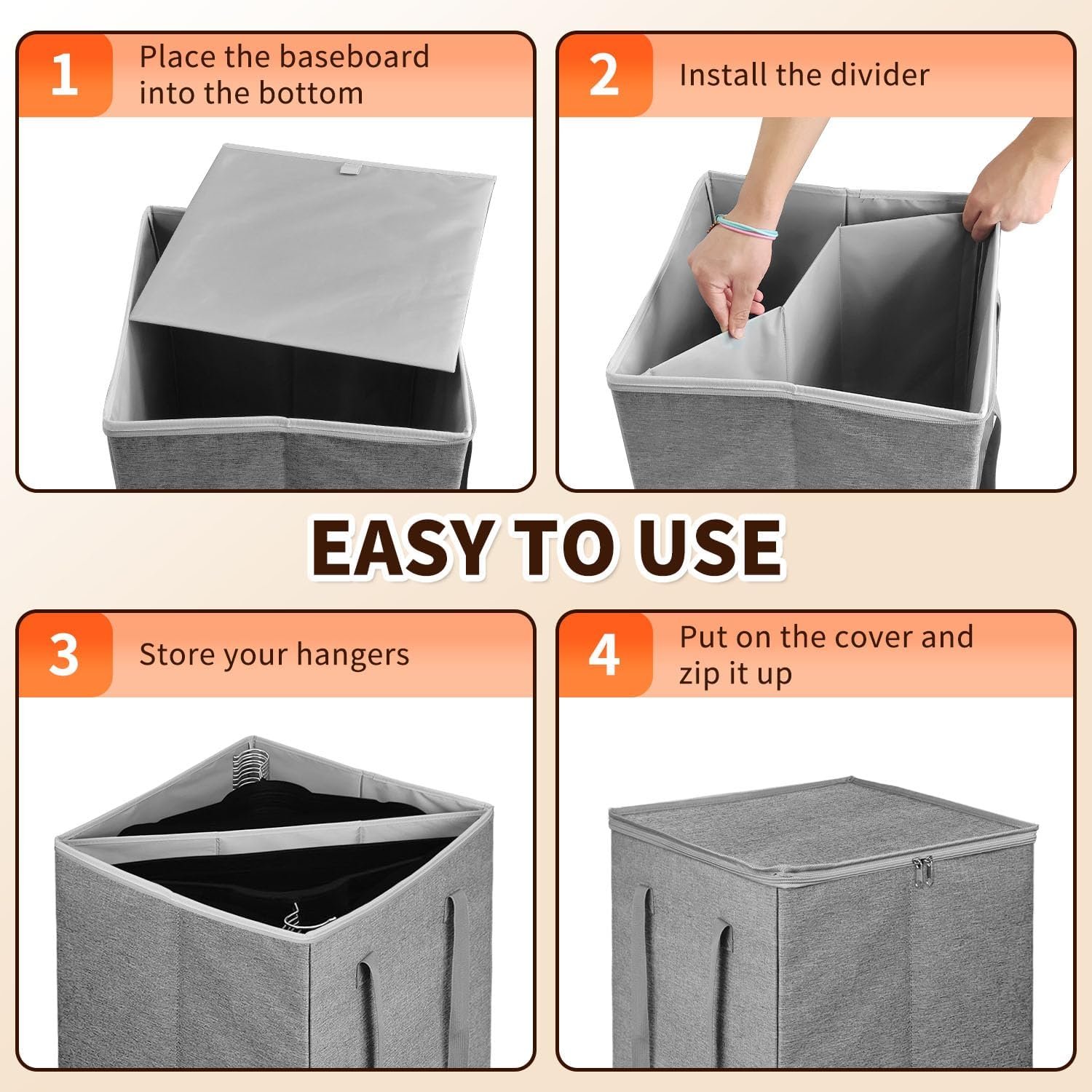 1 Place the baseboard into the bottom

2 Install the divider

EASY TO USE

3 Store your hangers

4 Put on the cover and zip it up