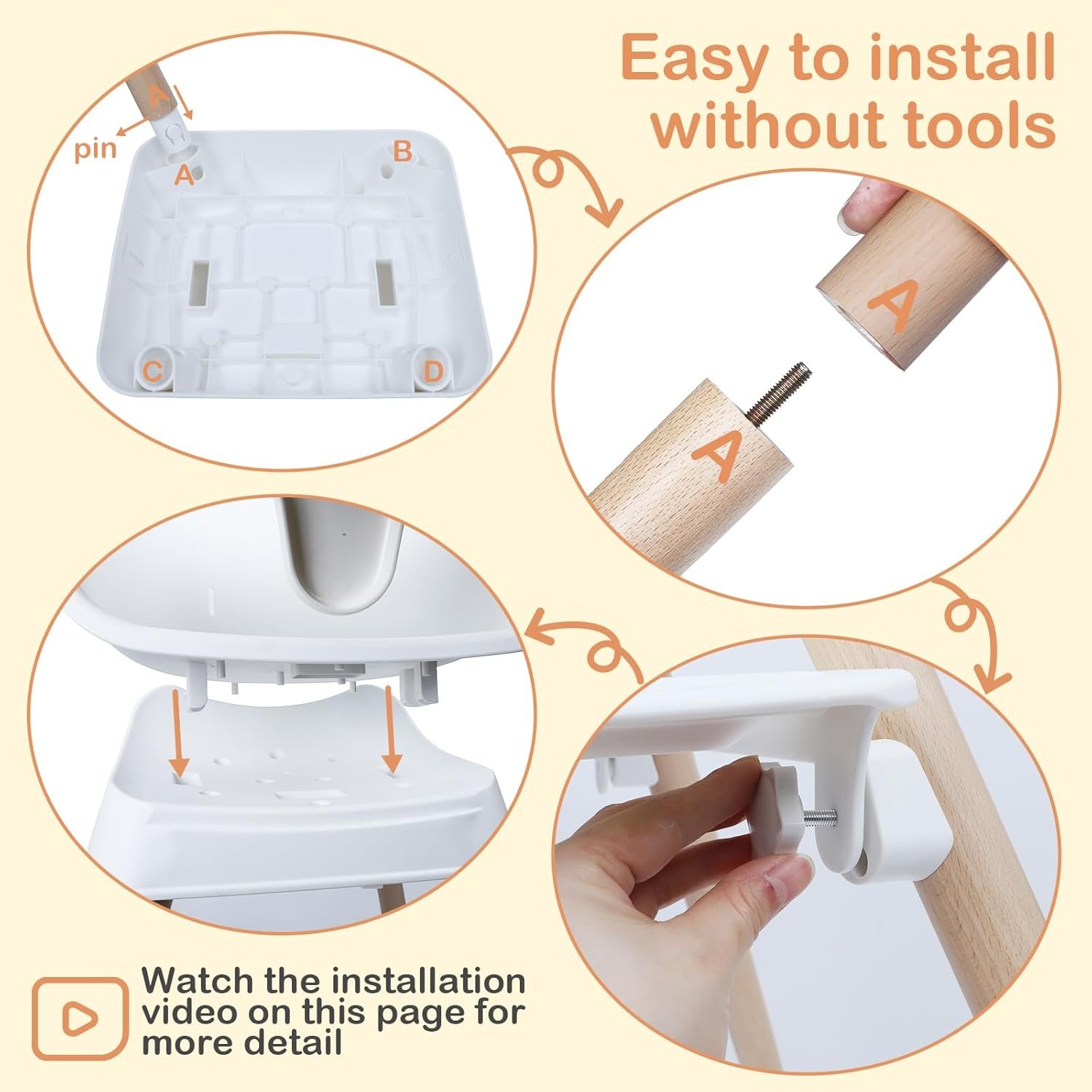 Easy to install without tools

A
pin
A
B
C
D

A
A

Watch the installation video on this page for more detail