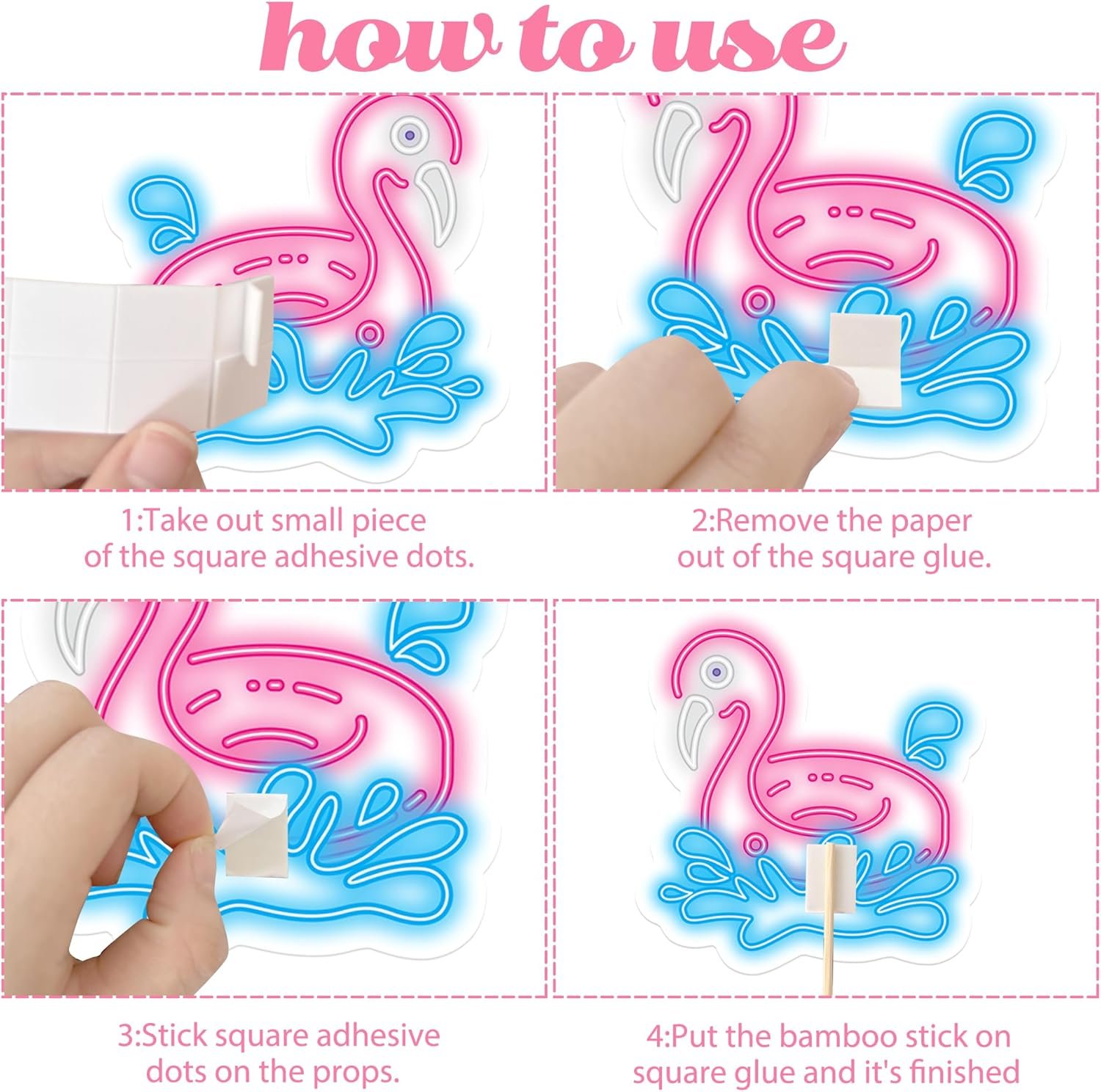 how to use

1:Take out small piece of the square adhesive dots.

2:Remove the paper out of the square glue.

3:Stick square adhesive dots on the props.

4:Put the bamboo stick on square glue and it's finished