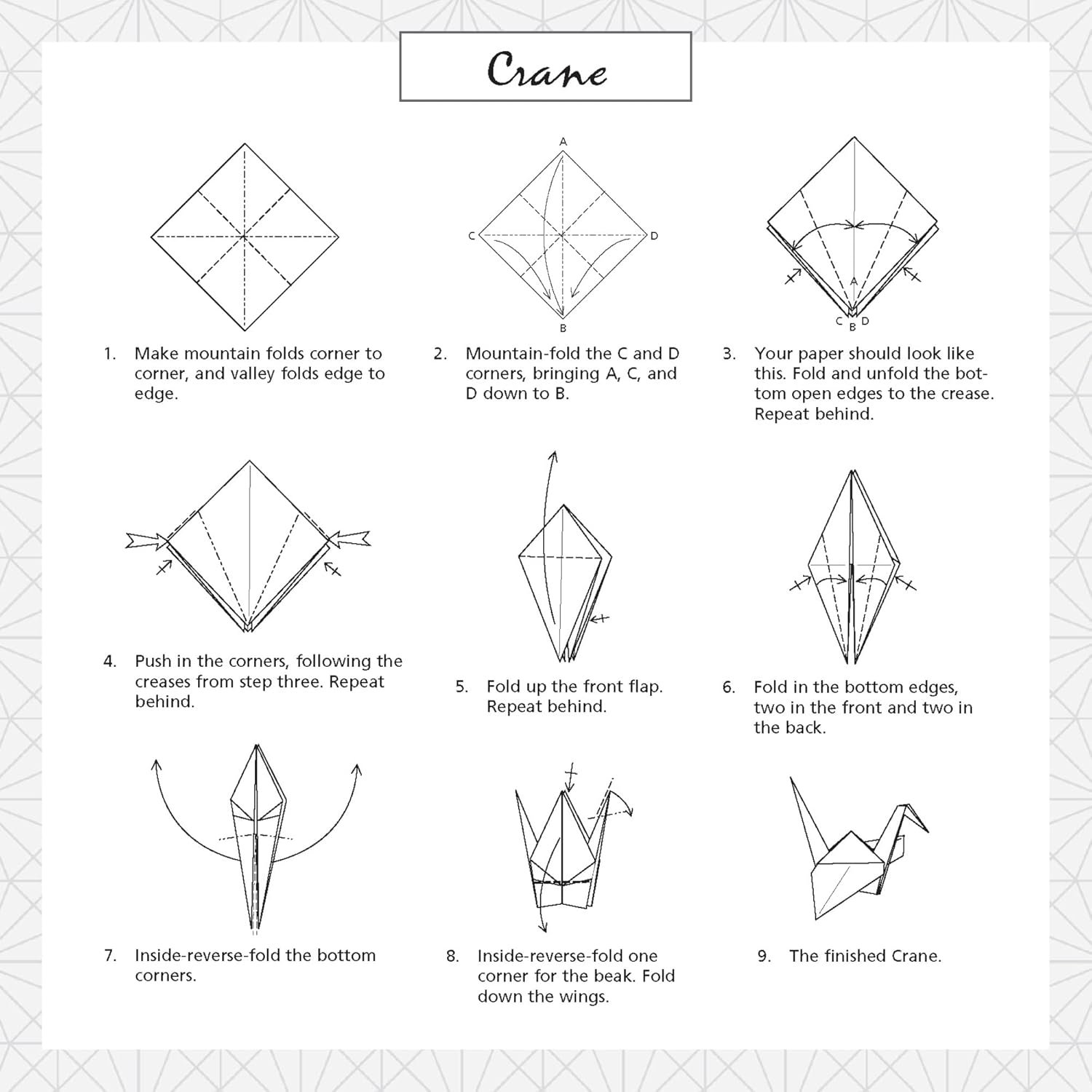 Crane

A

C

D

B

A

C

B

D

1. Make mountain folds corner to corner, and valley folds edge to edge.

2. Mountain-fold the C and D corners, bringing A, C, and D down to B.

3. Your paper should look like this. Fold and unfold the bottom open edges to the crease. Repeat behind.

4. Push in the corners, following the creases from step three. Repeat behind.

5. Fold up the front flap. Repeat behind.

6. Fold in the bottom edges, two in the front and two in the back.

7. Inside-reverse-fold the bottom corners.

8. Inside-reverse-fold one corner for the beak. Fold down the wings.

9. The finished Crane.