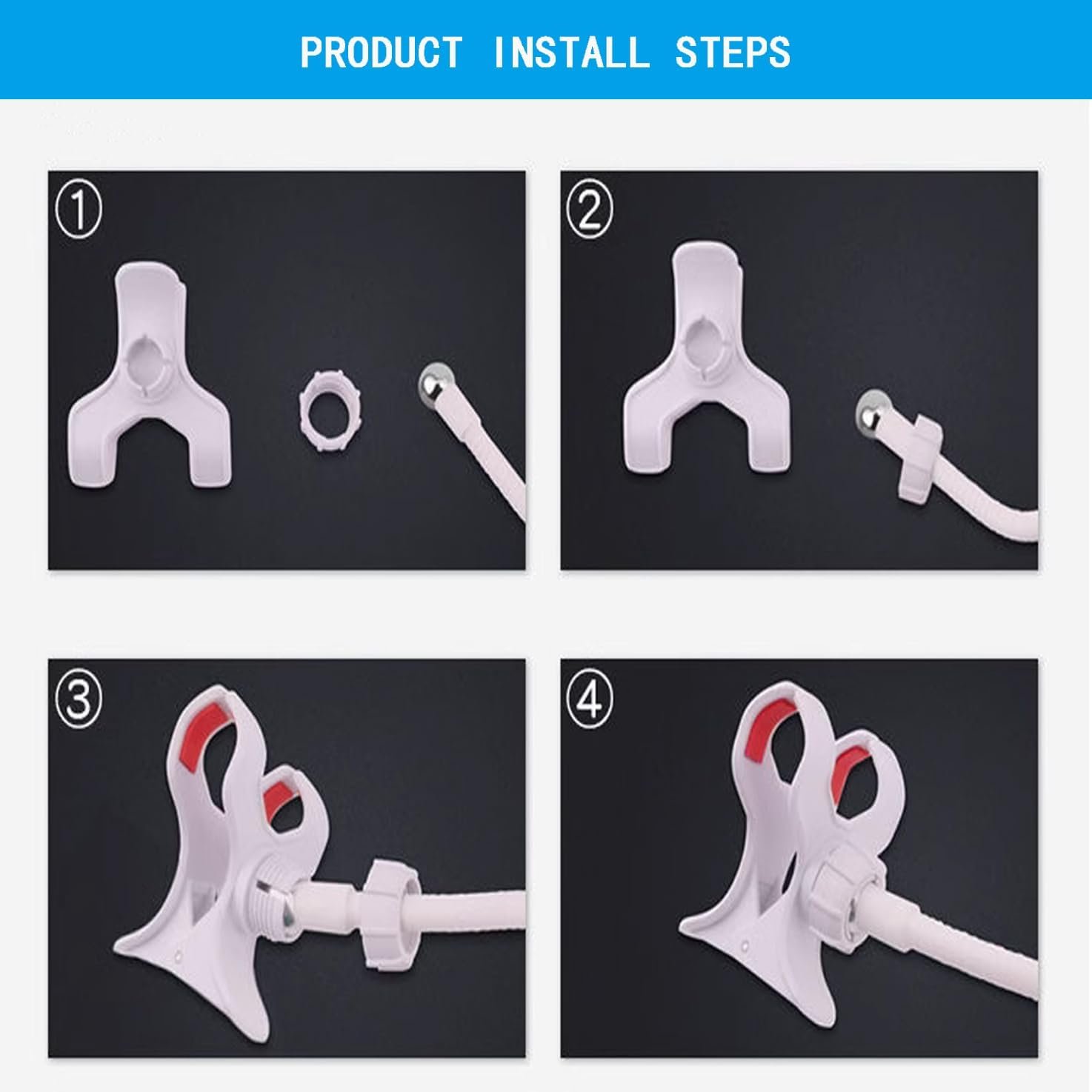 PRODUCT INSTALL STEPS

①

②

③

④