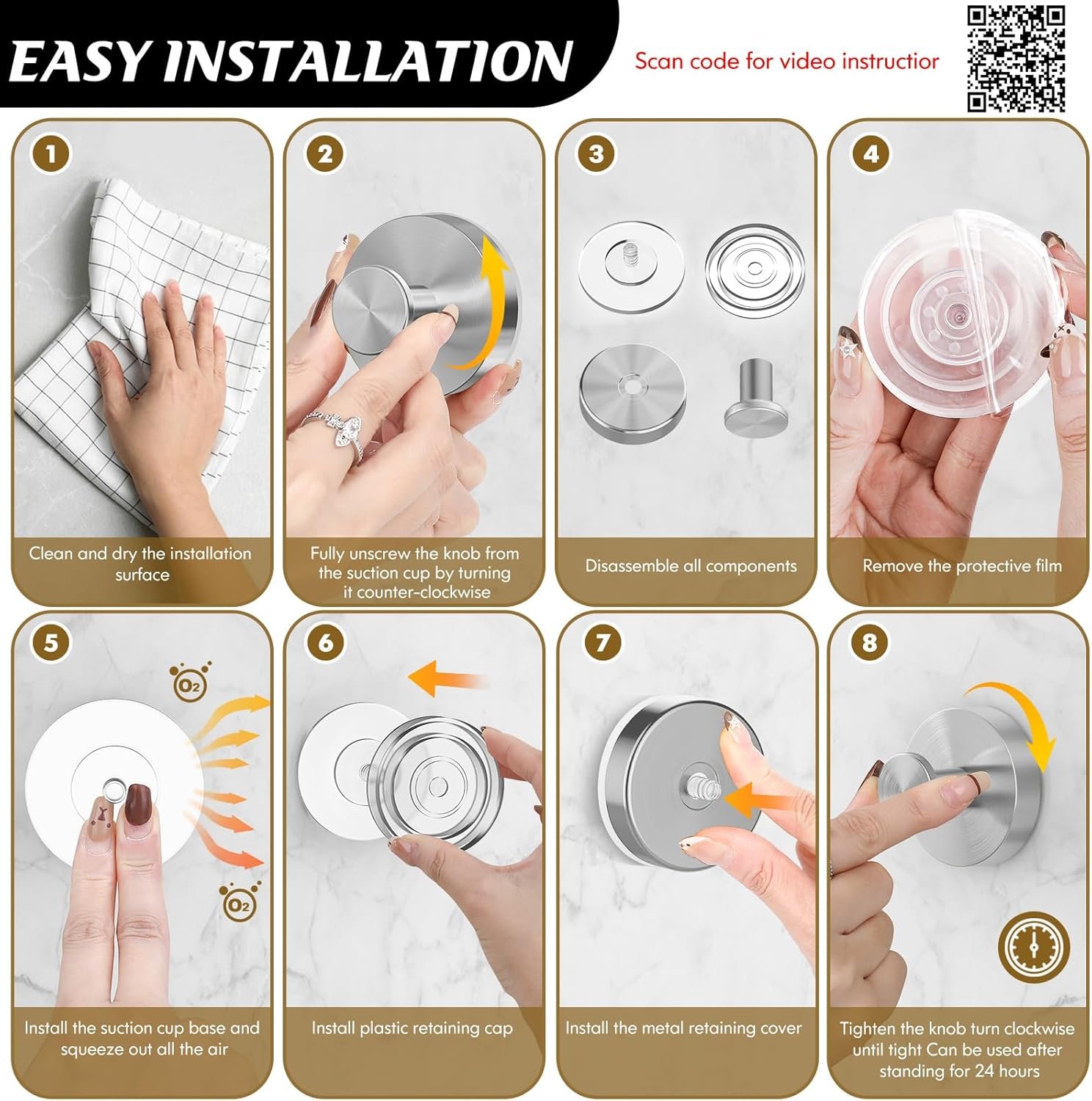 EASY INSTALLATION

Scan code for video instructior

1
Clean and dry the installation surface

2
Fully unscrew the knob from the suction cup by turning it counter-clockwise

3
Disassemble all components

4
Remove the protective film

5
$O_2$
$O_2$
Install the suction cup base and squeeze out all the air

6
Install plastic retaining cap

7
Install the metal retaining cover

8
Tighten the knob turn clockwise until tight Can be used after standing for 24 hours