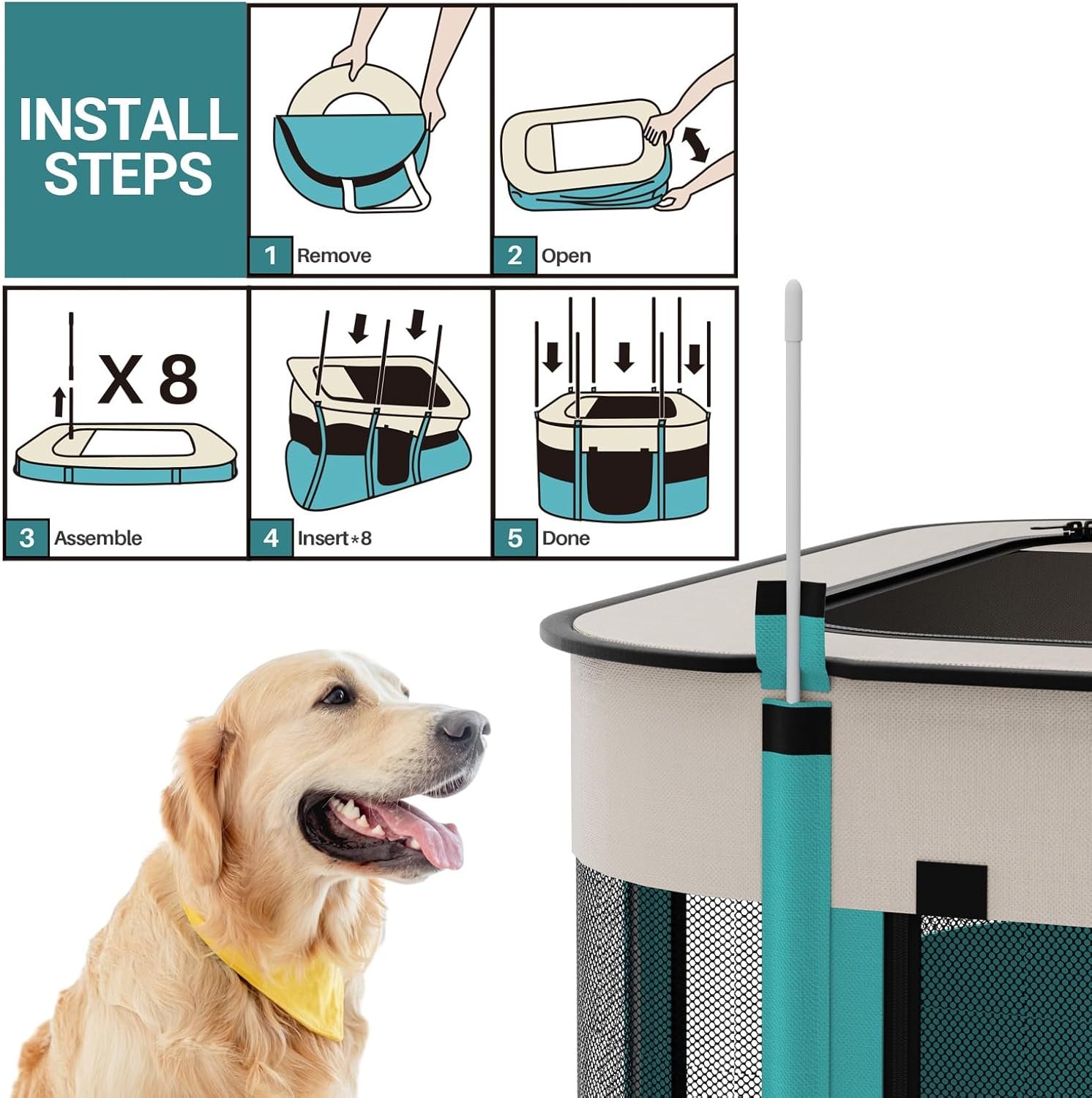 INSTALL STEPS

1 Remove

2 Open

X 8

3 Assemble

4 Insert*8

5 Done