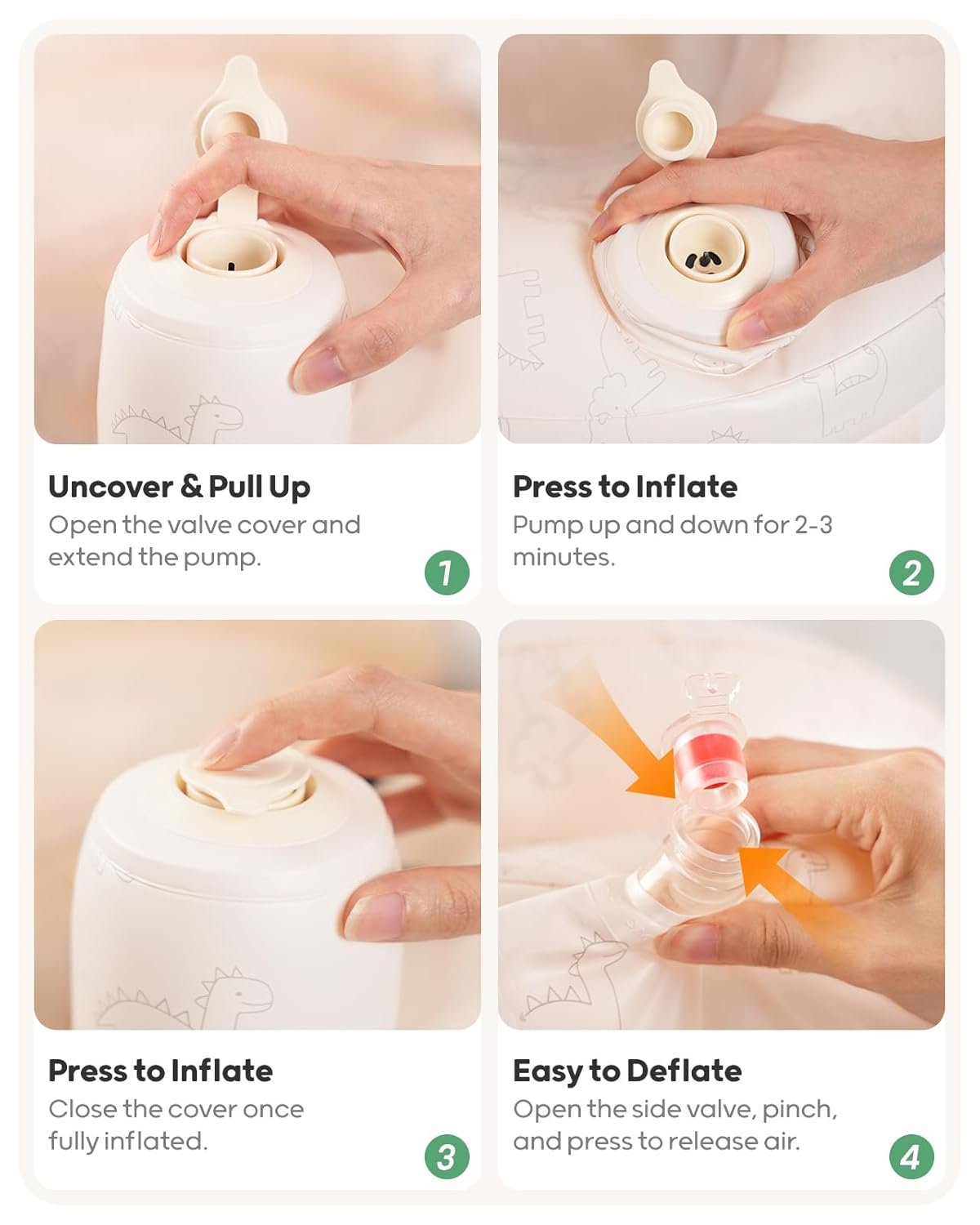 Uncover & Pull Up
Open the valve cover and extend the pump.
1

Press to Inflate
Pump up and down for 2-3 minutes.
2

Press to Inflate
Close the cover once fully inflated.
3

Easy to Deflate
Open the side valve, pinch, and press to release air.
4