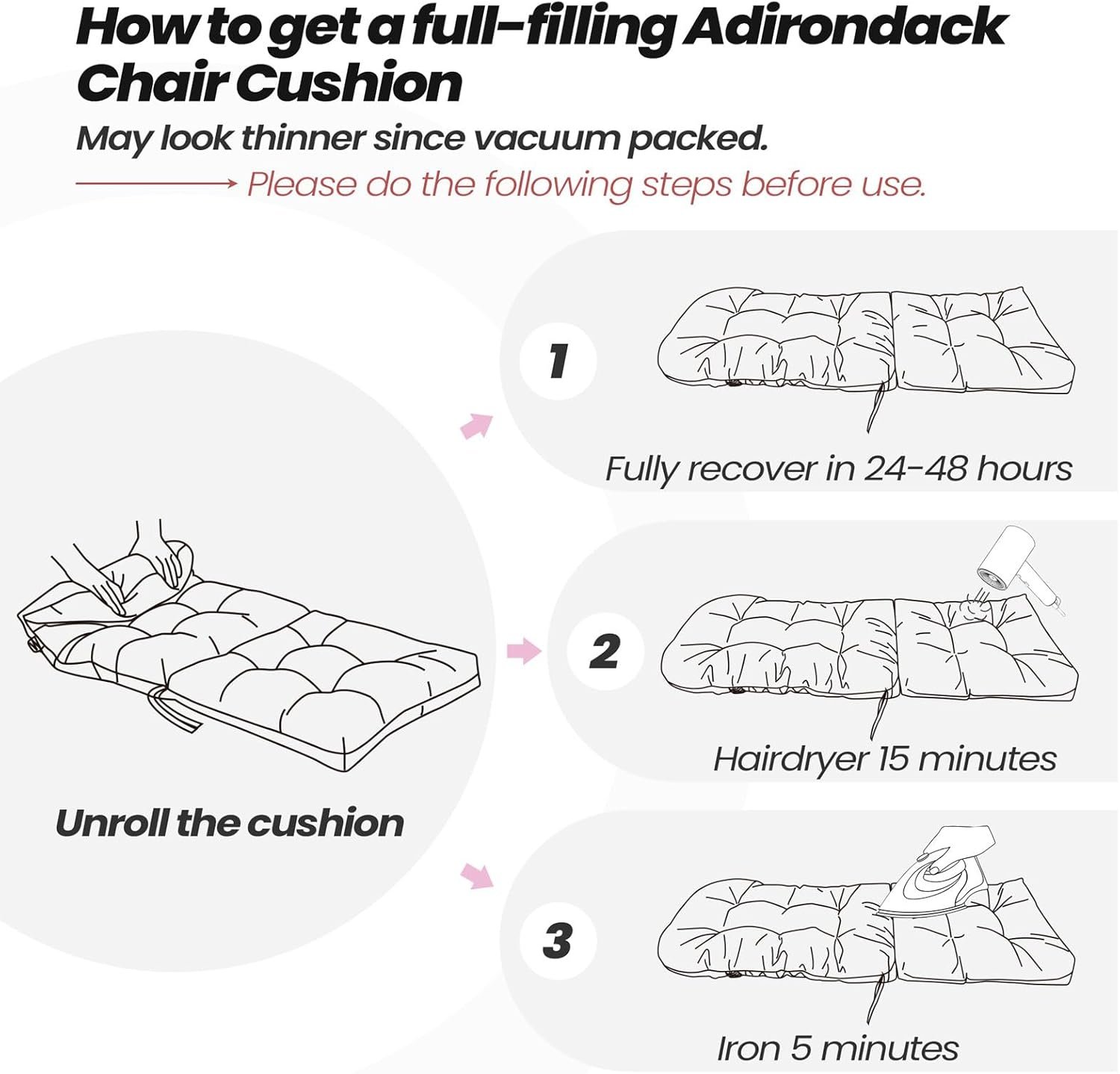 How to get a full-filling Adirondack Chair Cushion

May look thinner since vacuum packed.

Please do the following steps before use.

Unroll the cushion

1

Fully recover in 24-48 hours

2

Hairdryer 15 minutes

3

Iron 5 minutes