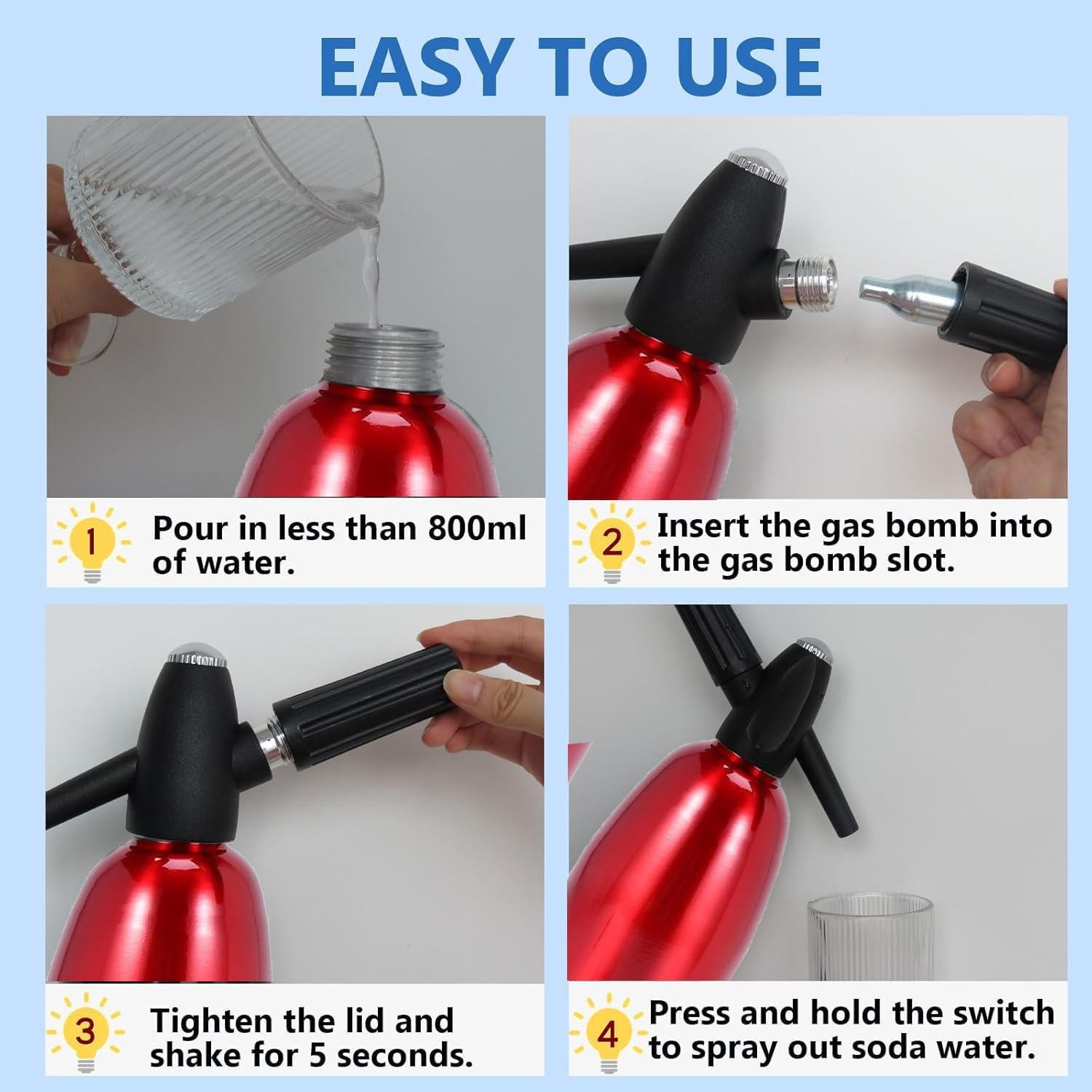 EASY TO USE

1 Pour in less than 800ml of water.

2 Insert the gas bomb into the gas bomb slot.

3 Tighten the lid and shake for 5 seconds.

4 Press and hold the switch to spray out soda water.