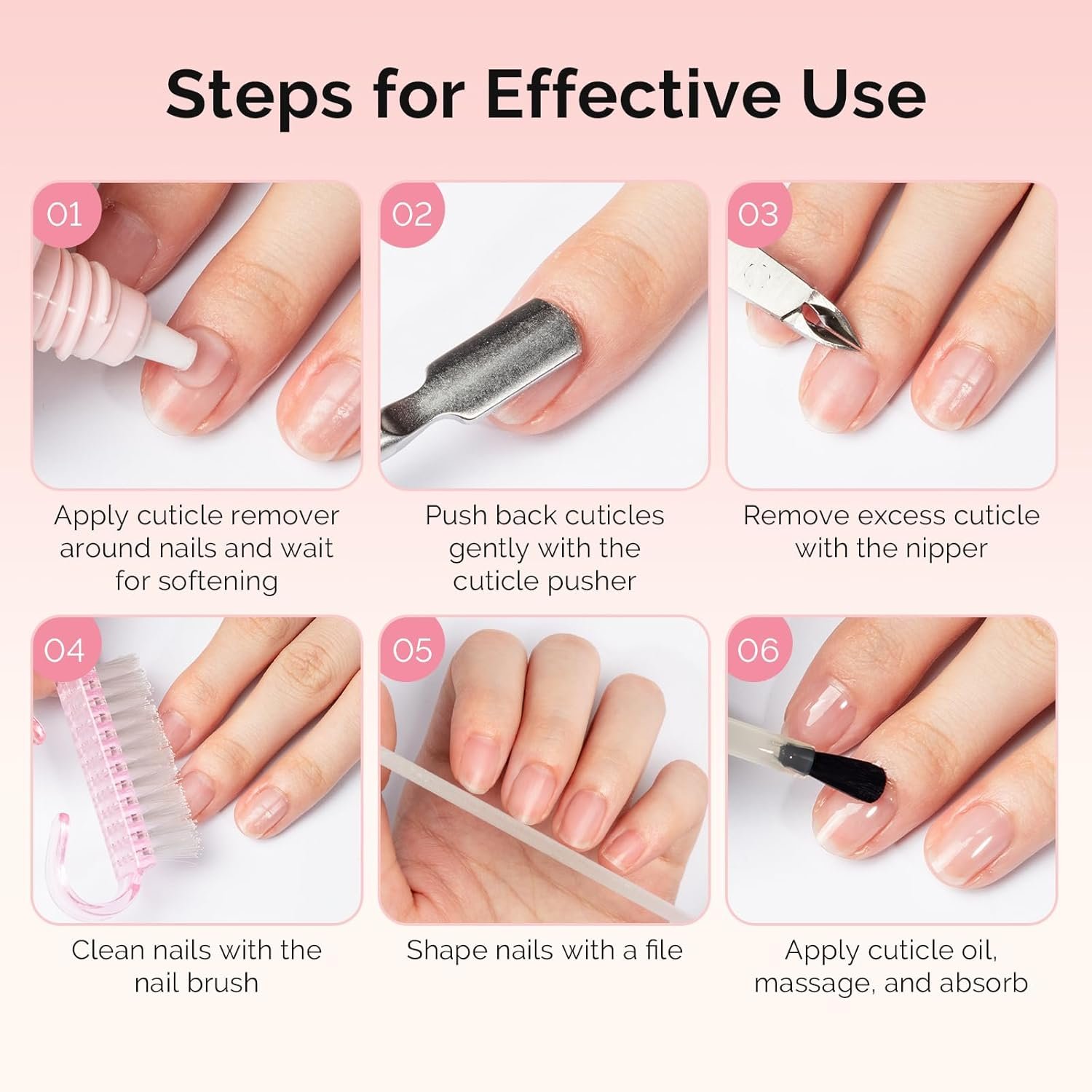 Steps for Effective Use

01

Apply cuticle remover around nails and wait for softening

02

Push back cuticles gently with the cuticle pusher

03

Remove excess cuticle with the nipper

04

Clean nails with the nail brush

05

Shape nails with a file

06

Apply cuticle oil, massage, and absorb