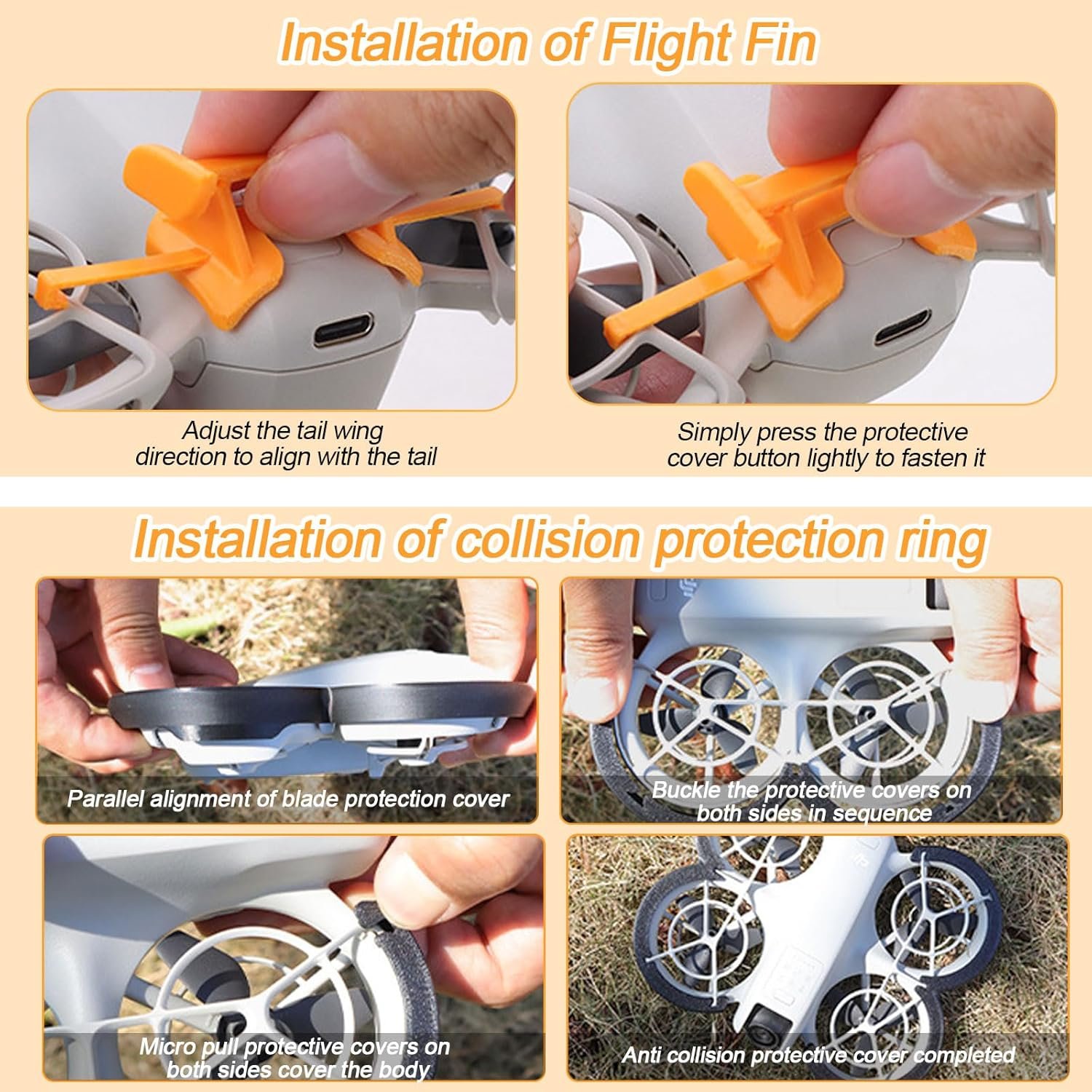 Installation of Flight Fin

Adjust the tail wing direction to align with the tail

Simply press the protective cover button lightly to fasten it

Installation of collision protection ring

Parallel alignment of blade protection cover

Buckle the protective covers on both sides in sequence

Micro pull protective covers on both sides cover the body

Anti collision protective cover completed