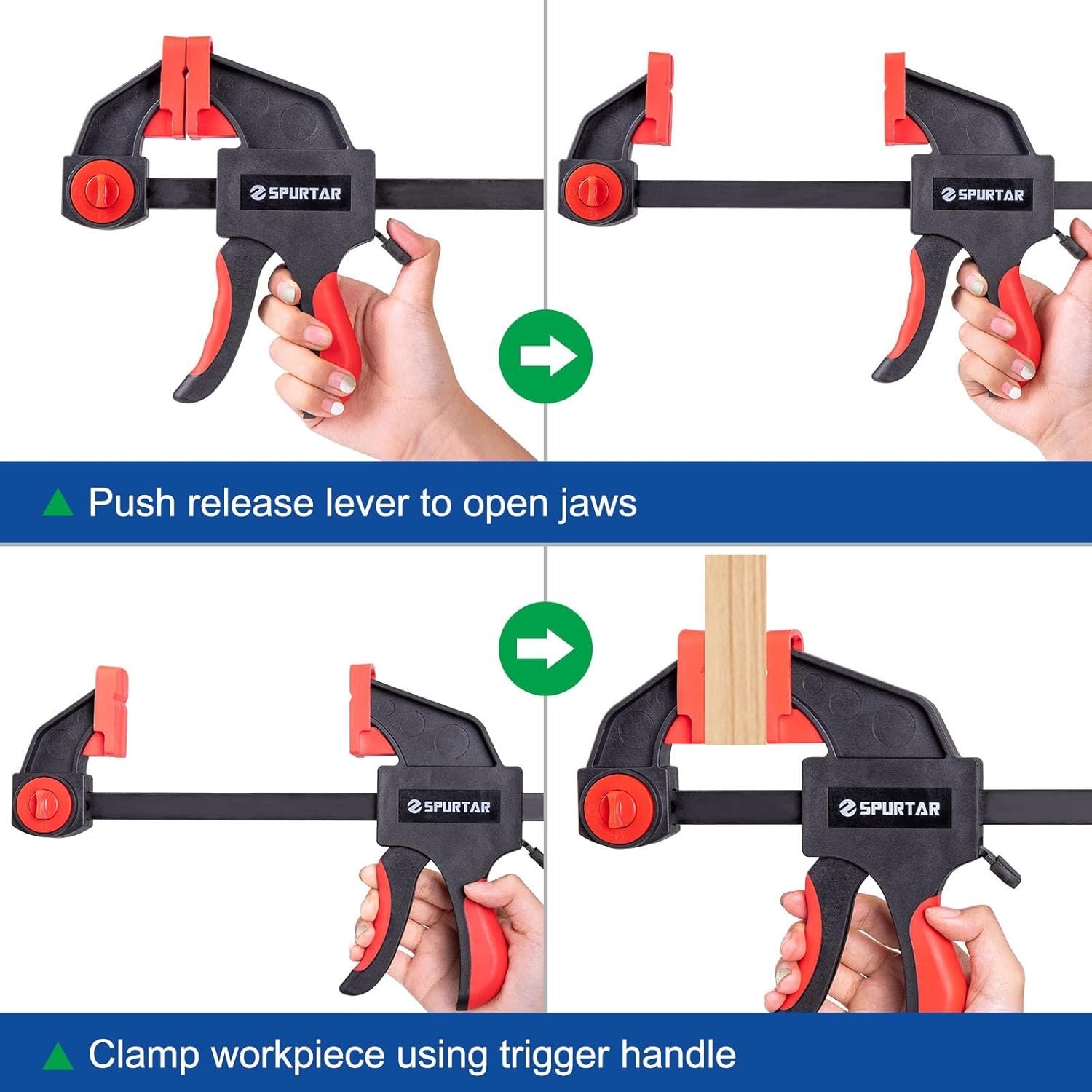 SPURTAR

SPURTAR

▲ Push release lever to open jaws

SPURTAR

SPURTAR

▲ Clamp workpiece using trigger handle