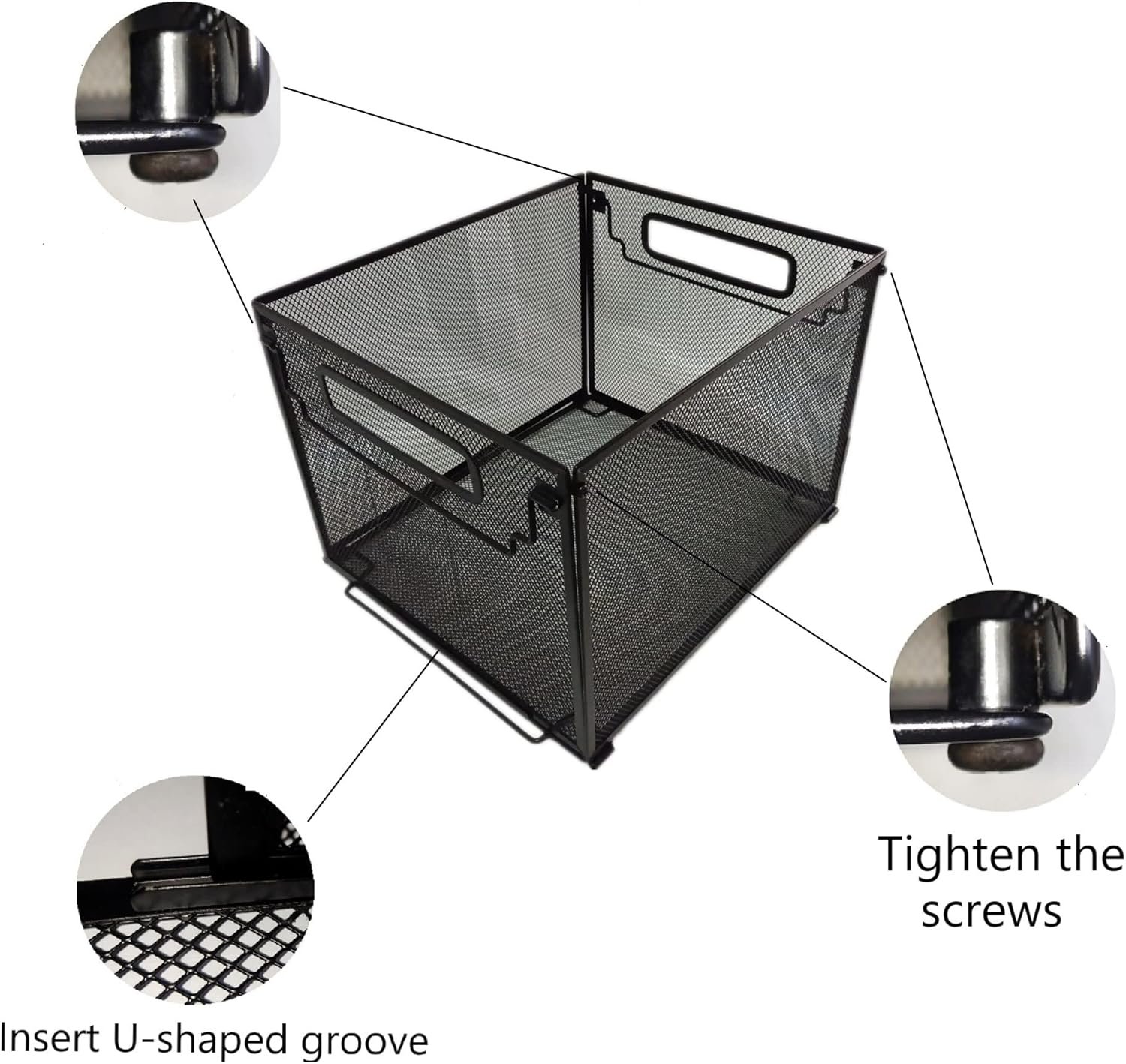 Tighten the screws

Insert U-shaped groove