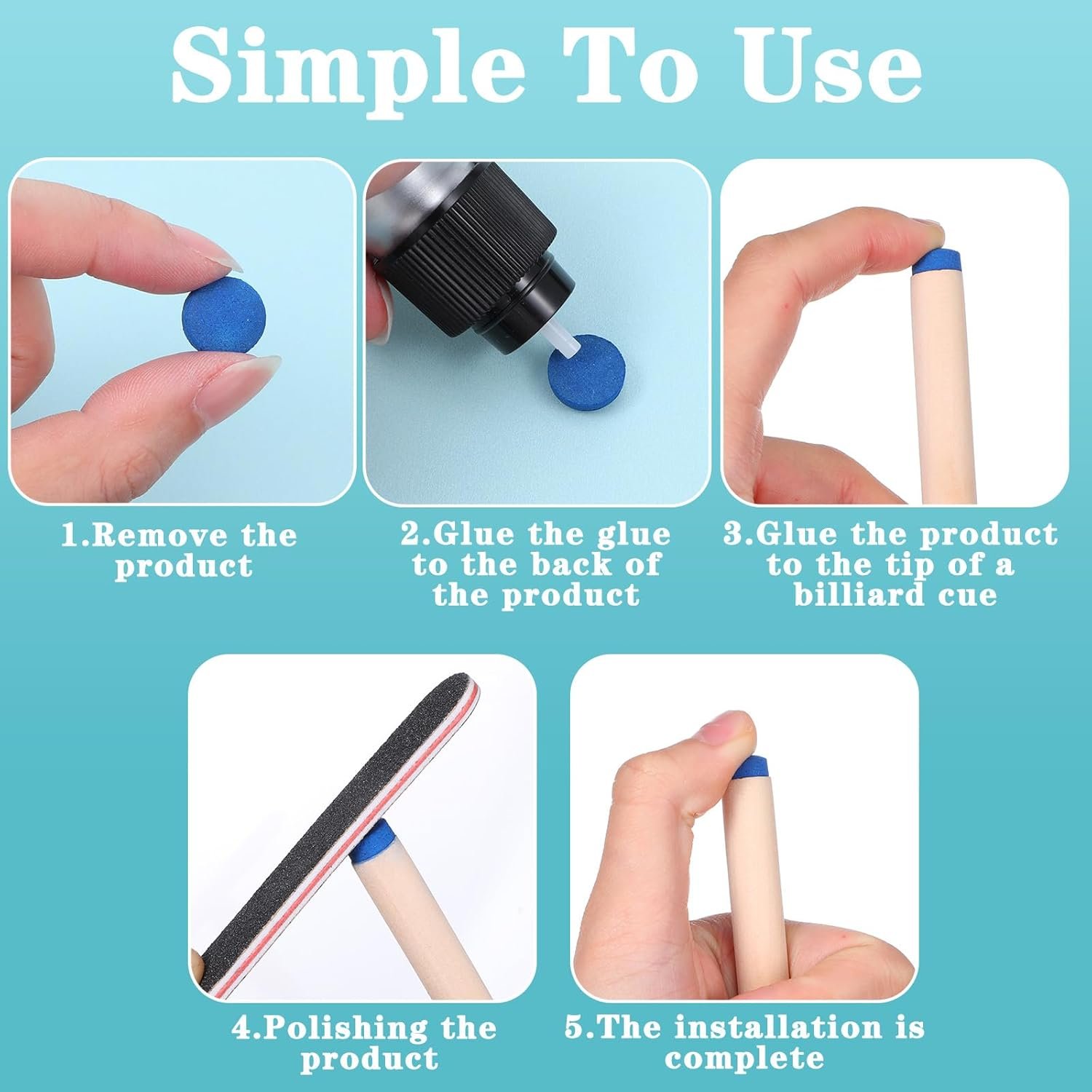 Simple To Use

1.Remove the product

2.Glue the glue to the back of the product

3.Glue the product to the tip of a billiard cue

4.Polishing the product

5.The installation is complete