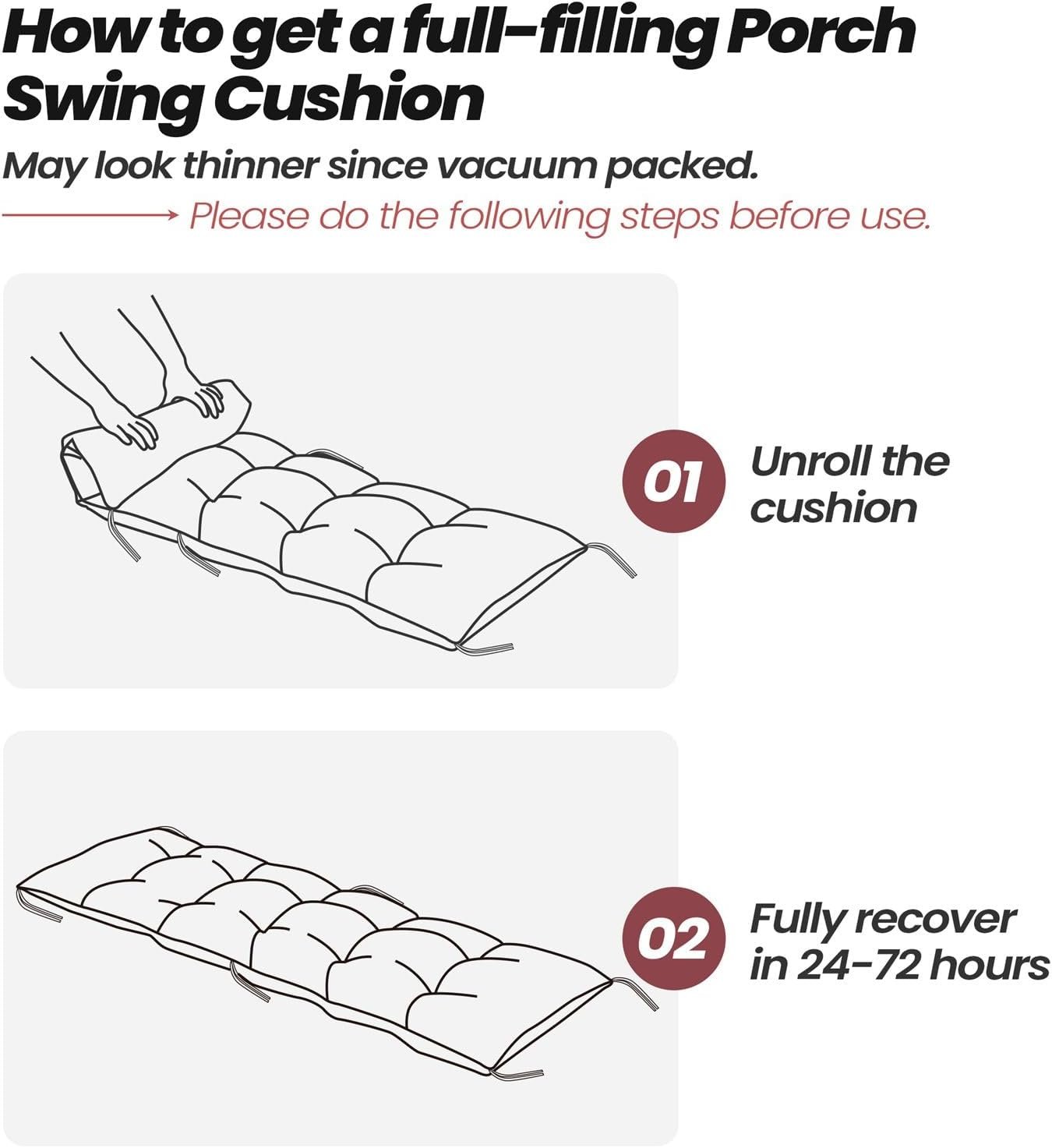 How to get a full-filling Porch Swing Cushion

May look thinner since vacuum packed.

Please do the following steps before use.

01 Unroll the cushion

02 Fully recover in 24-72 hours