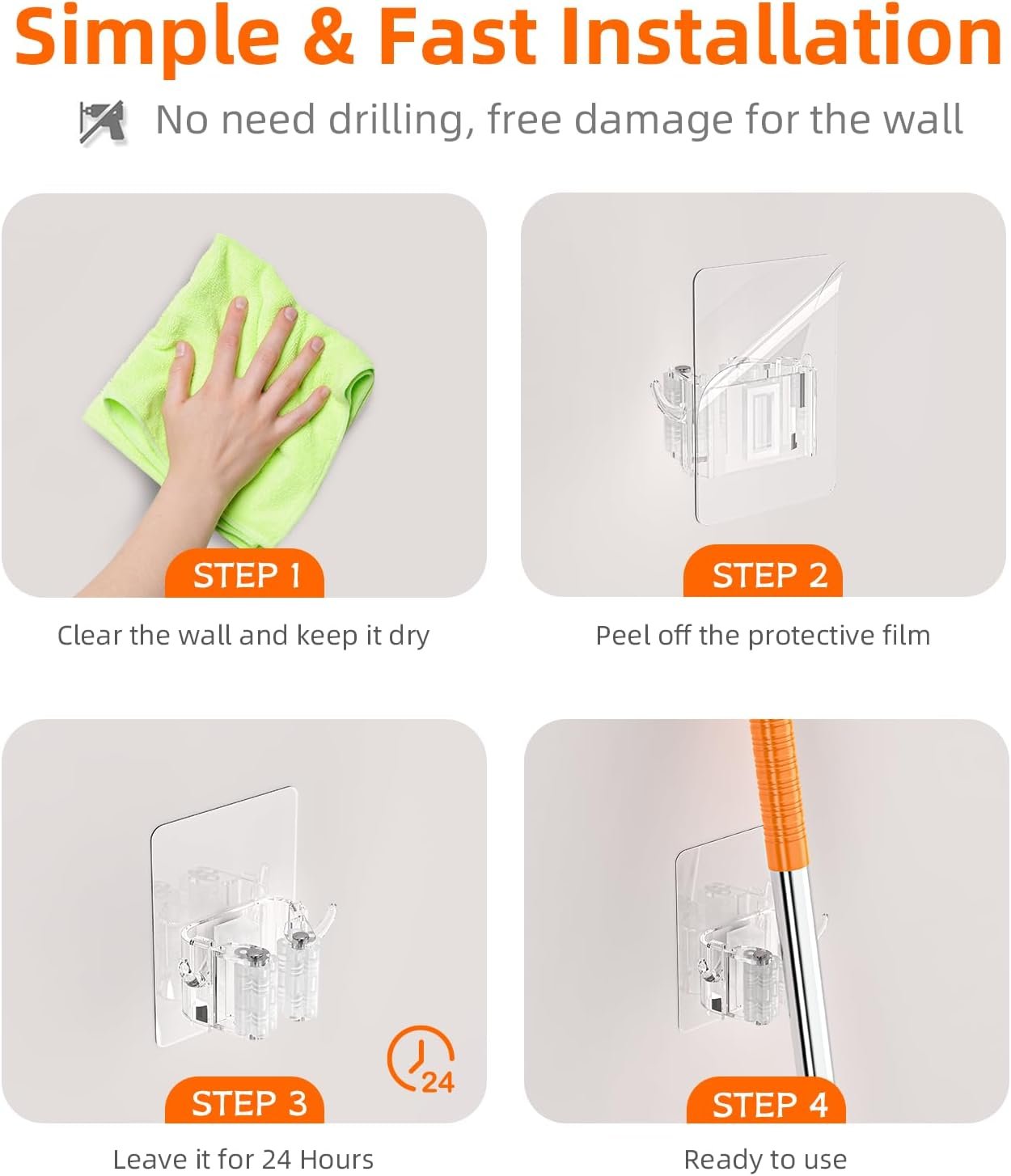 Simple & Fast Installation

No need drilling, free damage for the wall

STEP 1

Clear the wall and keep it dry

STEP 2

Peel off the protective film

24

STEP 3

Leave it for 24 Hours

STEP 4

Ready to use