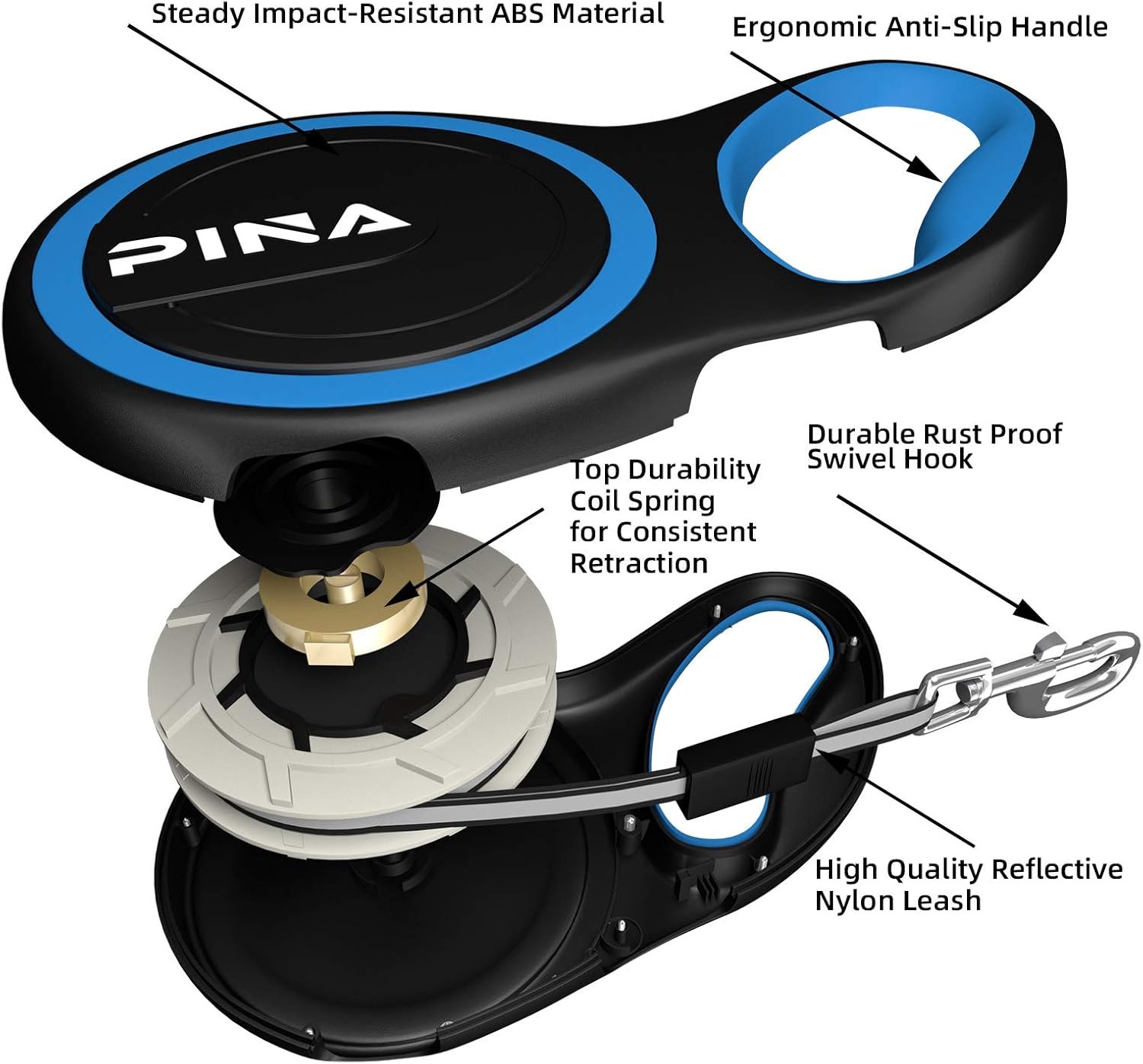 Steady Impact-Resistant ABS Material

Ergonomic Anti-Slip Handle

PINA

Durable Rust Proof Swivel Hook

Top Durability Coil Spring for Consistent Retraction

High Quality Reflective Nylon Leash