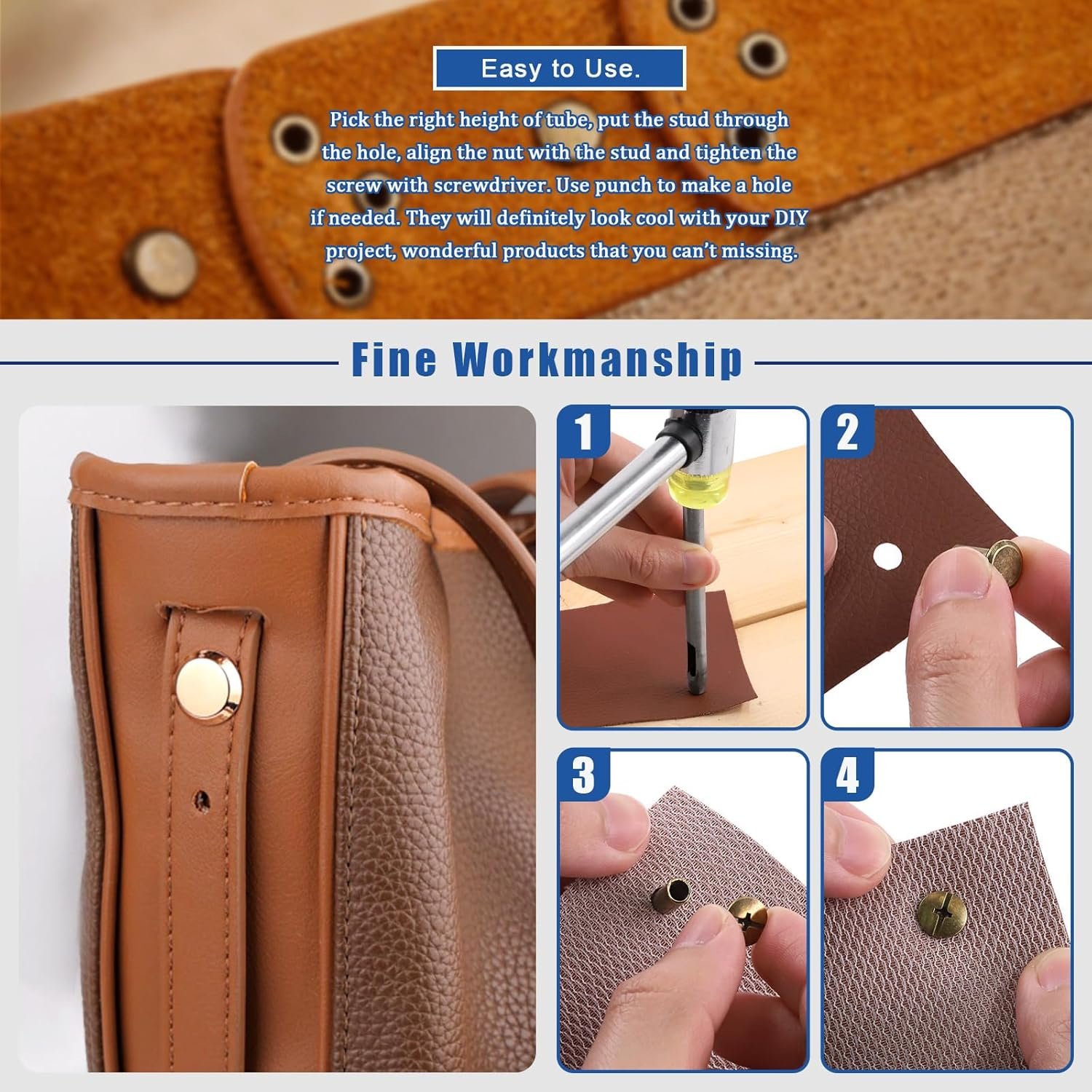 Easy to Use.

Pick the right height of tube, put the stud through the hole, align the nut with the stud and tighten the screw with screwdriver. Use punch to make a hole if needed. They will definitely look cool with your DIY project, wonderful products that you can't missing.

Fine Workmanship

1

2

3

4