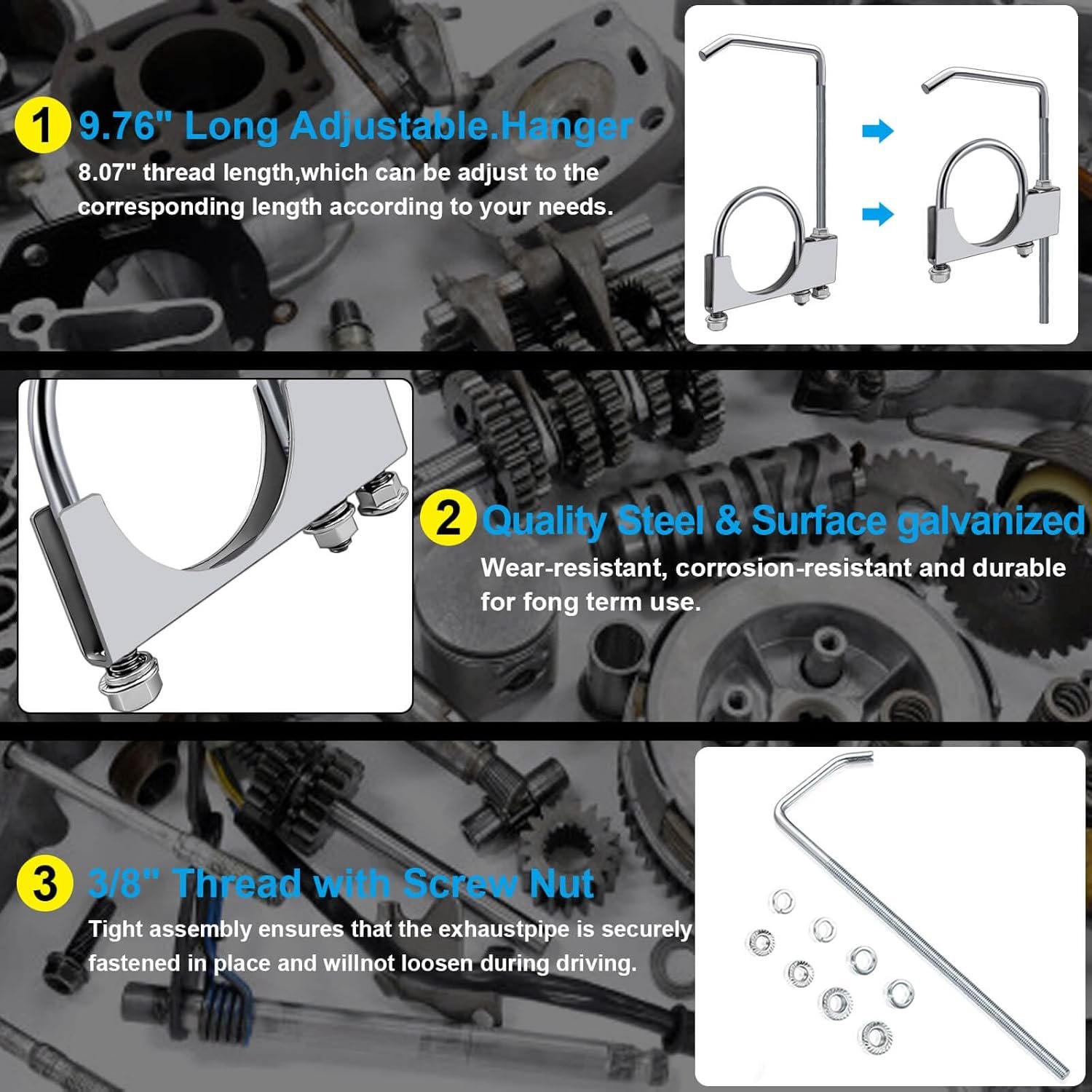 1 9.76" Long Adjustable.Hanger

8.07" thread length,which can be adjust to the corresponding length according to your needs.

2 Quality Steel & Surface galvanized

Wear-resistant, corrosion-resistant and durable for fong term use.

3 3/8" Thread with Screw Nut

Tight assembly ensures that the exhaustpipe is securely fastened in place and willnot loosen during driving.