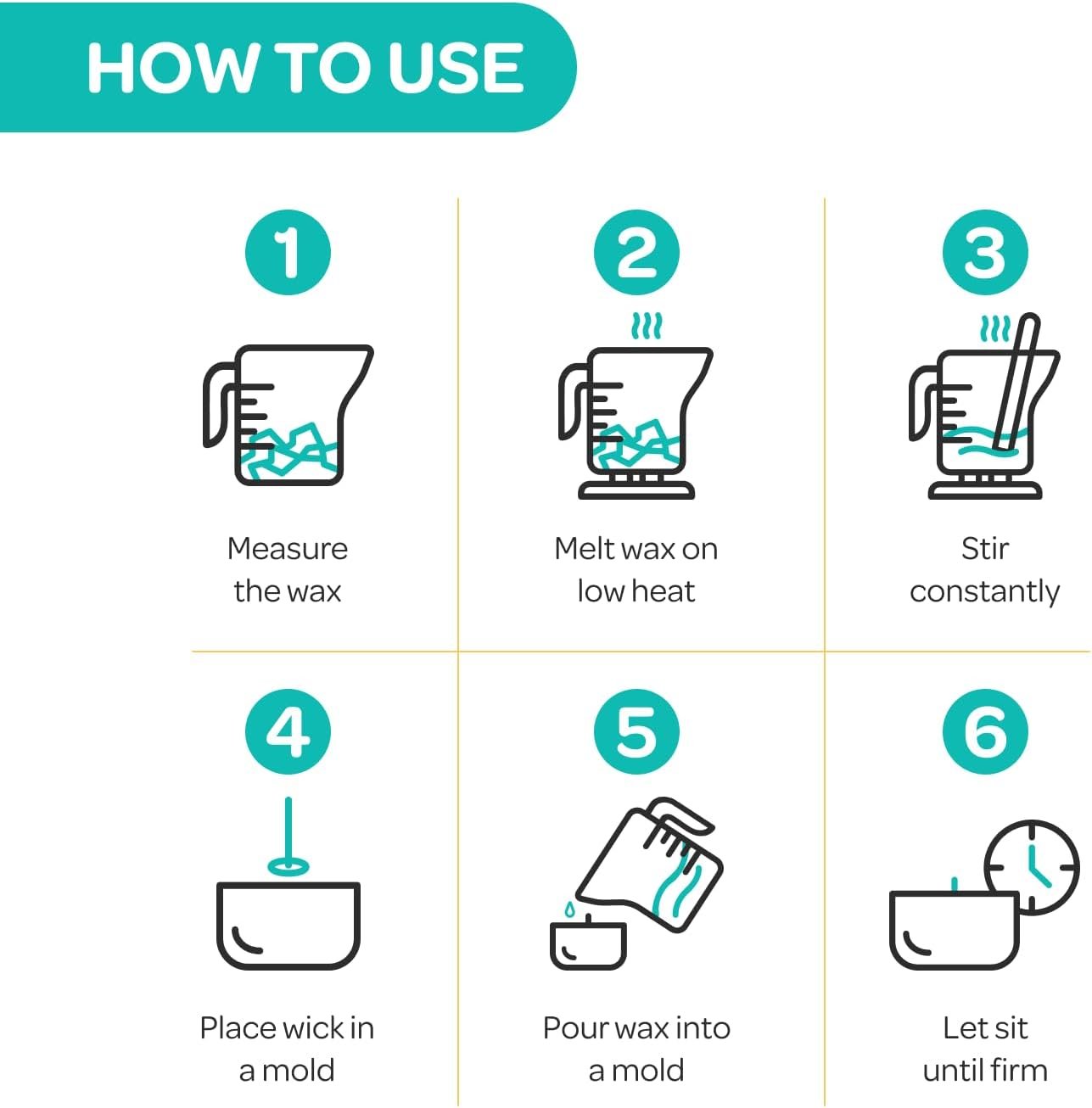 HOW TO USE

1
Measure the wax

2
Melt wax on low heat

3
Stir constantly

4
Place wick in a mold

5
Pour wax into a mold

6
Let sit until firm