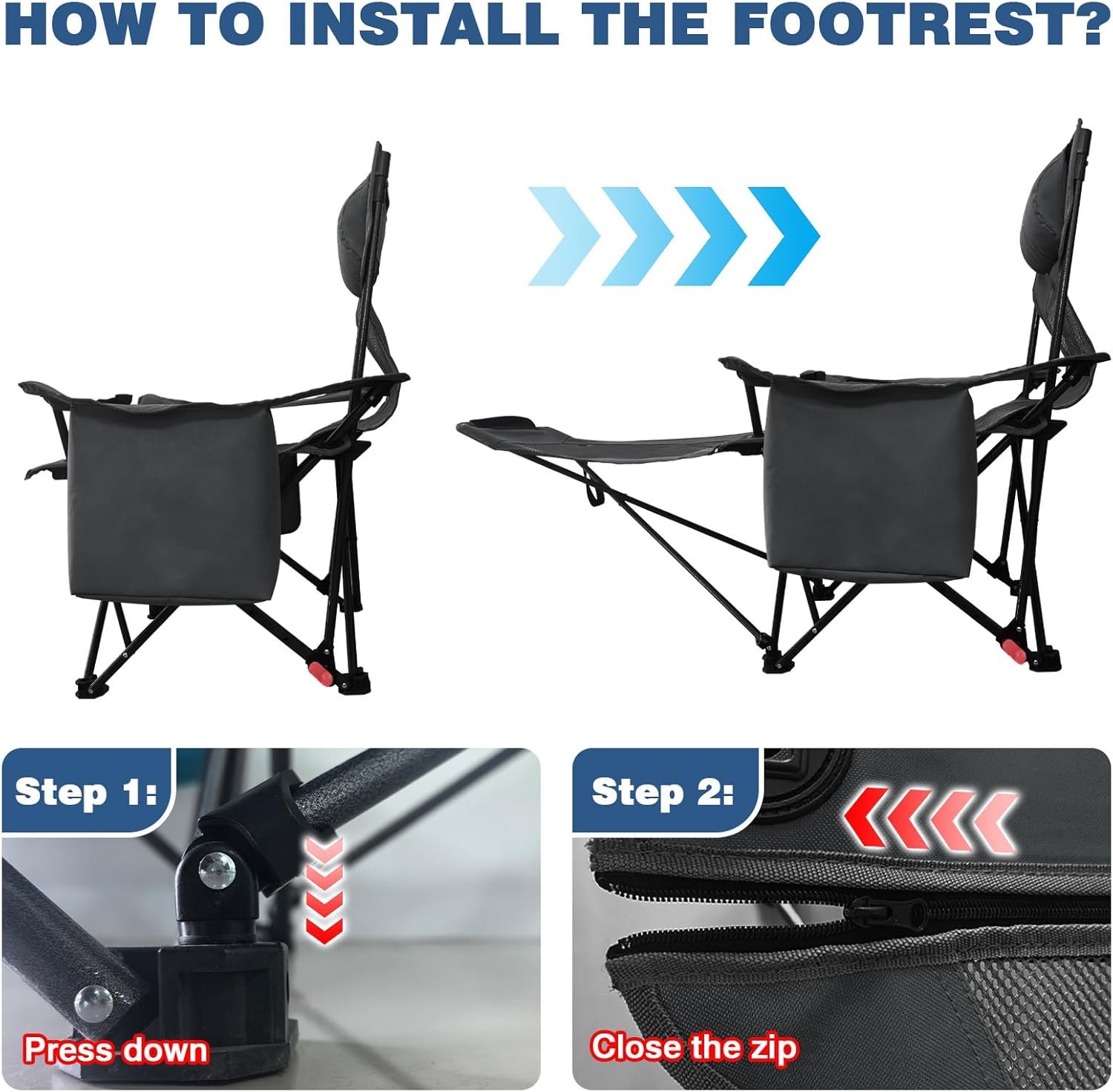 HOW TO INSTALL THE FOOTREST?

Step 1:

Press down

Step 2:

Close the zip