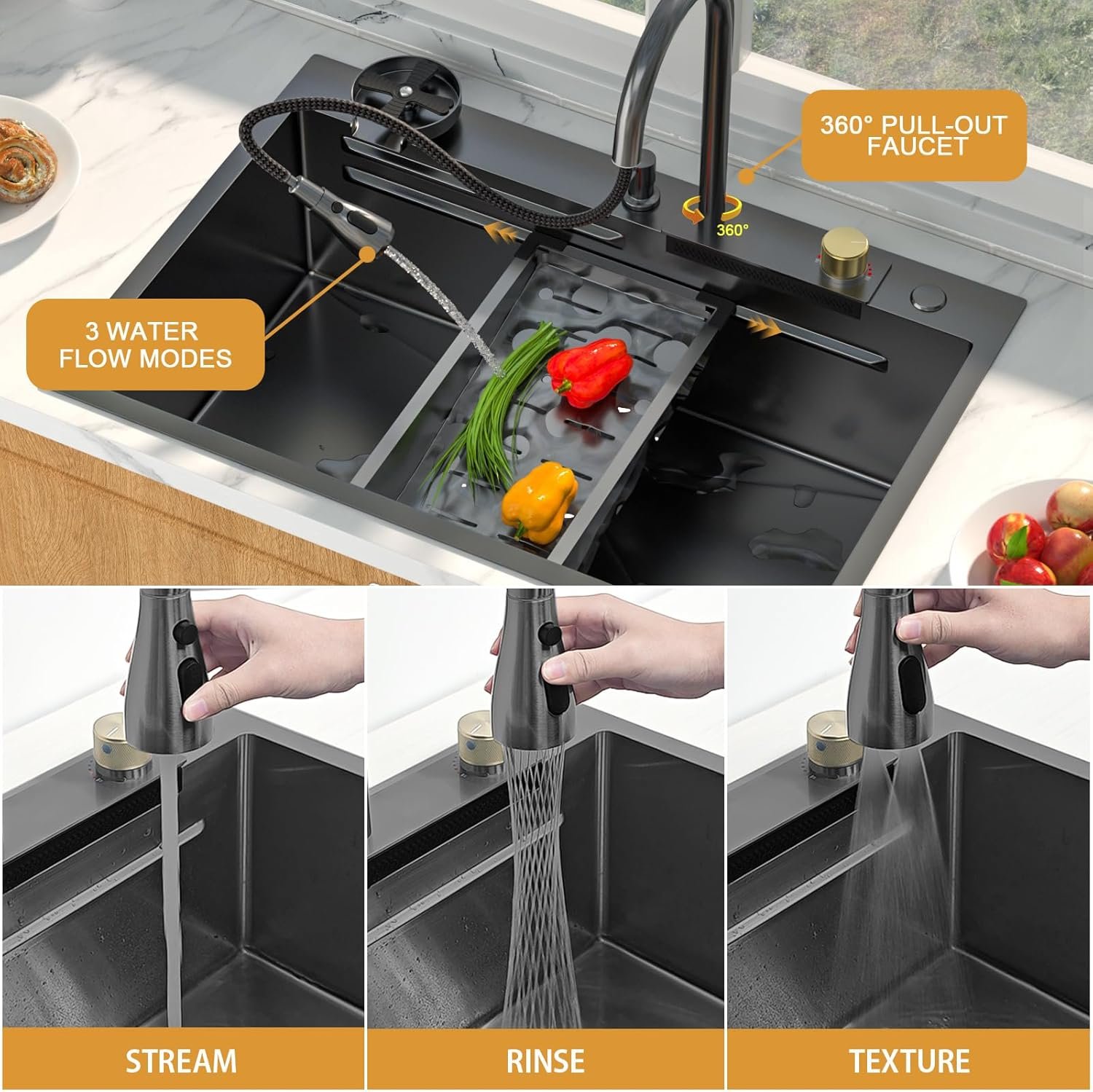 360° PULL-OUT FAUCET

360°

3 WATER FLOW MODES

STREAM

RINSE

TEXTURE