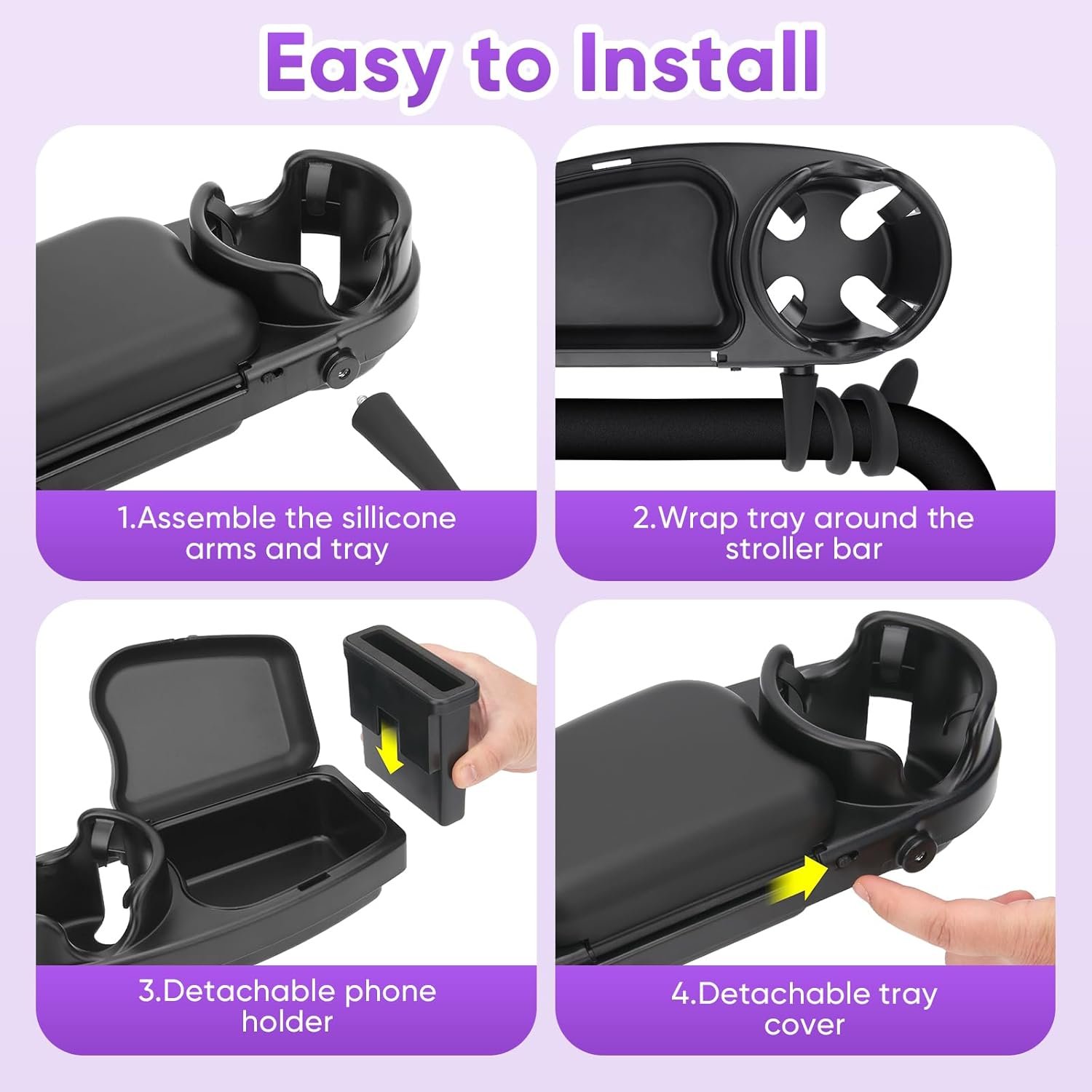 Easy to Install

1.Assemble the sillicone arms and tray

2.Wrap tray around the stroller bar

3.Detachable phone holder

4.Detachable tray cover