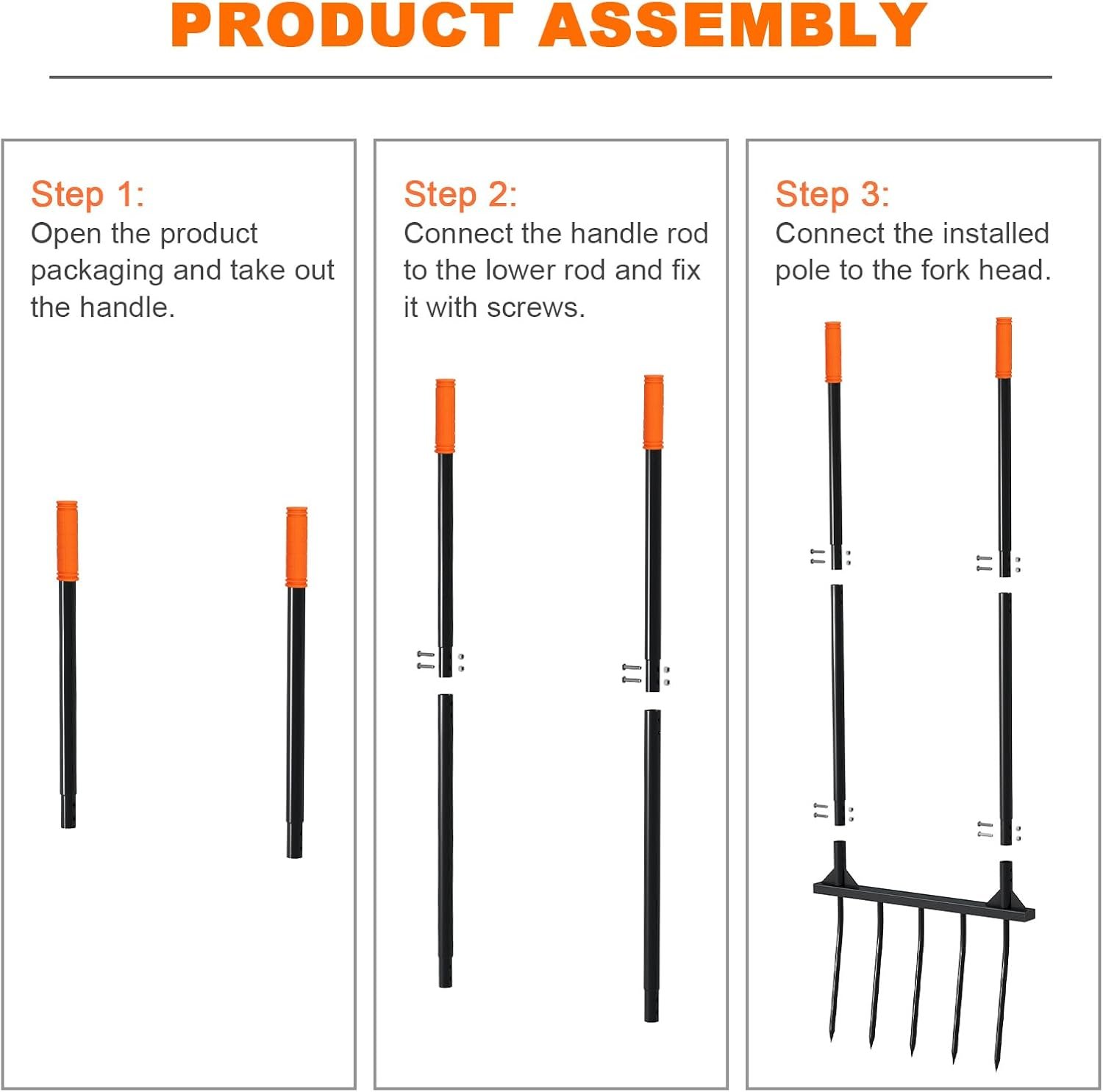 PRODUCT ASSEMBLY

Step 1:
Open the product packaging and take out the handle.

Step 2:
Connect the handle rod to the lower rod and fix it with screws.

Step 3:
Connect the installed pole to the fork head.