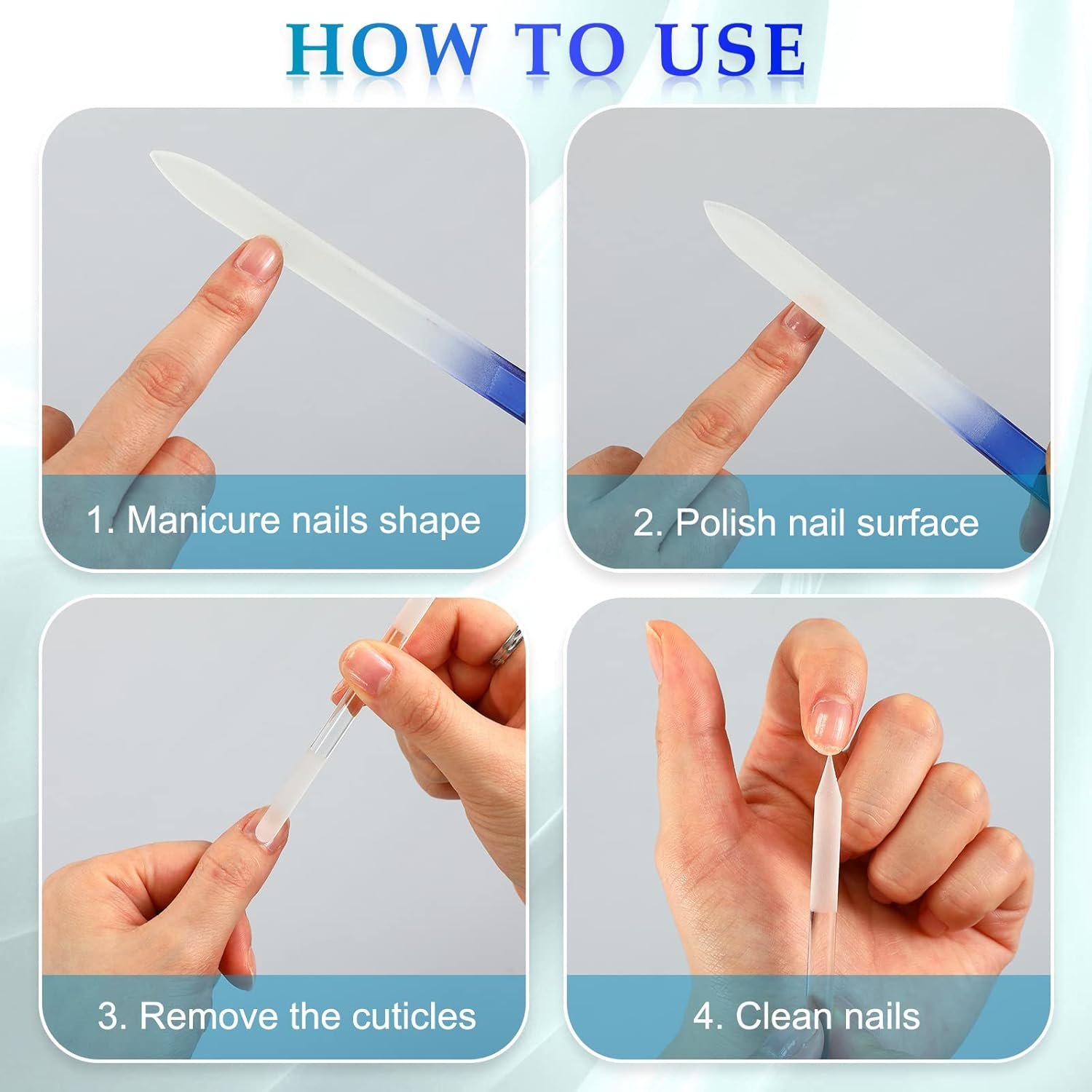 HOW TO USE

1. Manicure nails shape

2. Polish nail surface

3. Remove the cuticles

4. Clean nails