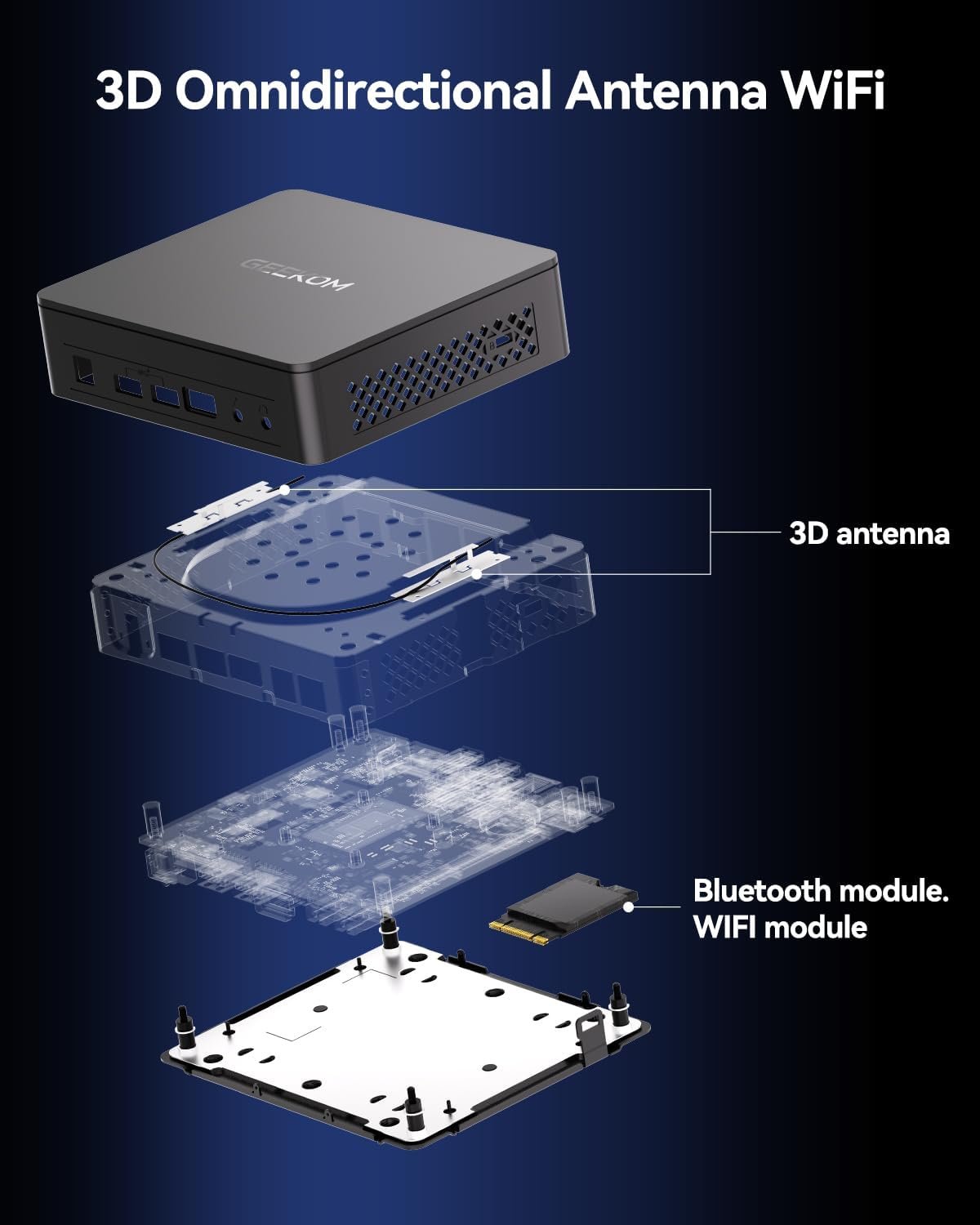 3D Omnidirectional Antenna WiFi

GEEKOM

3D antenna

Bluetooth module.
WIFI module