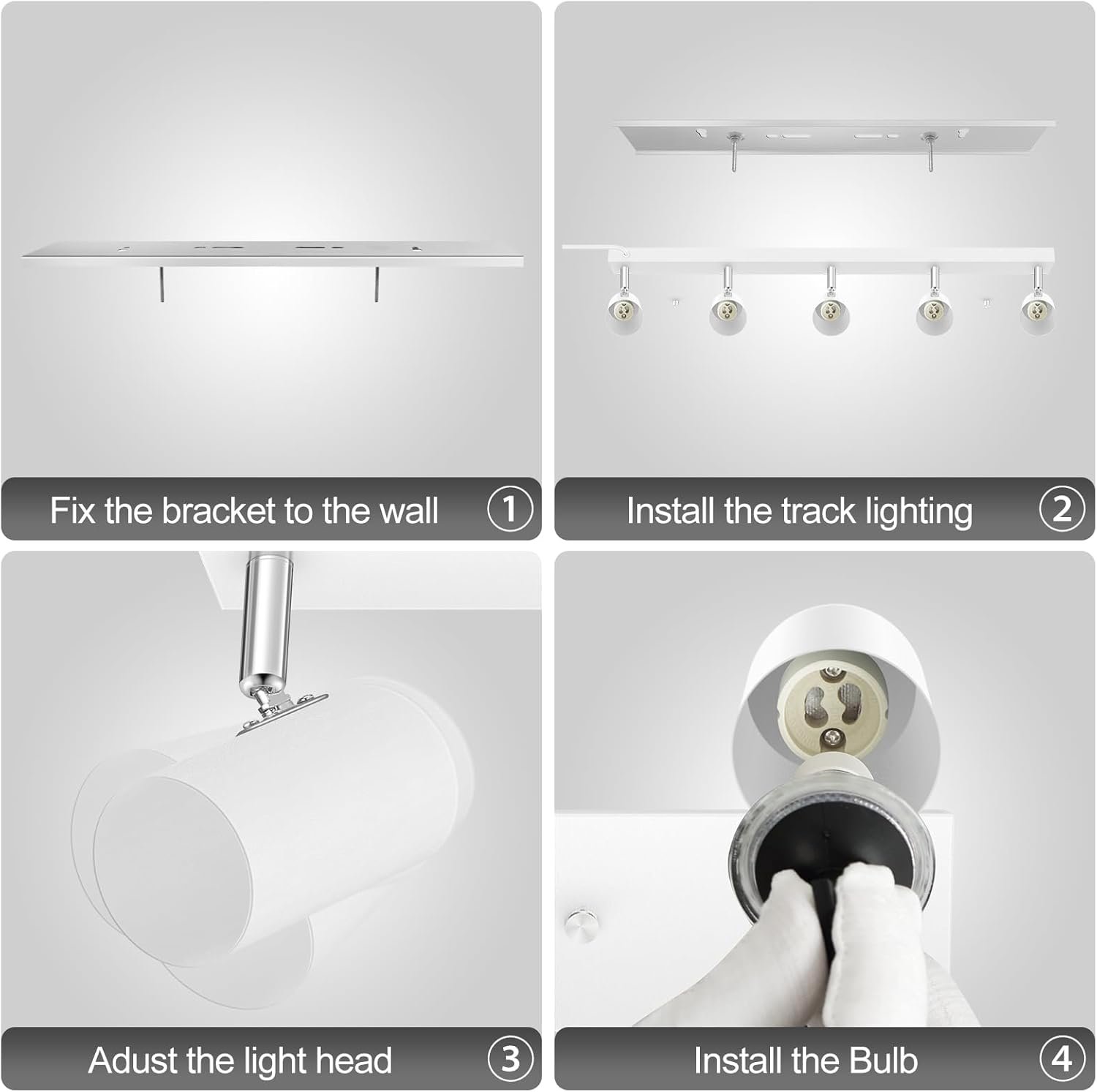 Fix the bracket to the wall ①

Install the track lighting ②

Adust the light head ③

Install the Bulb ④