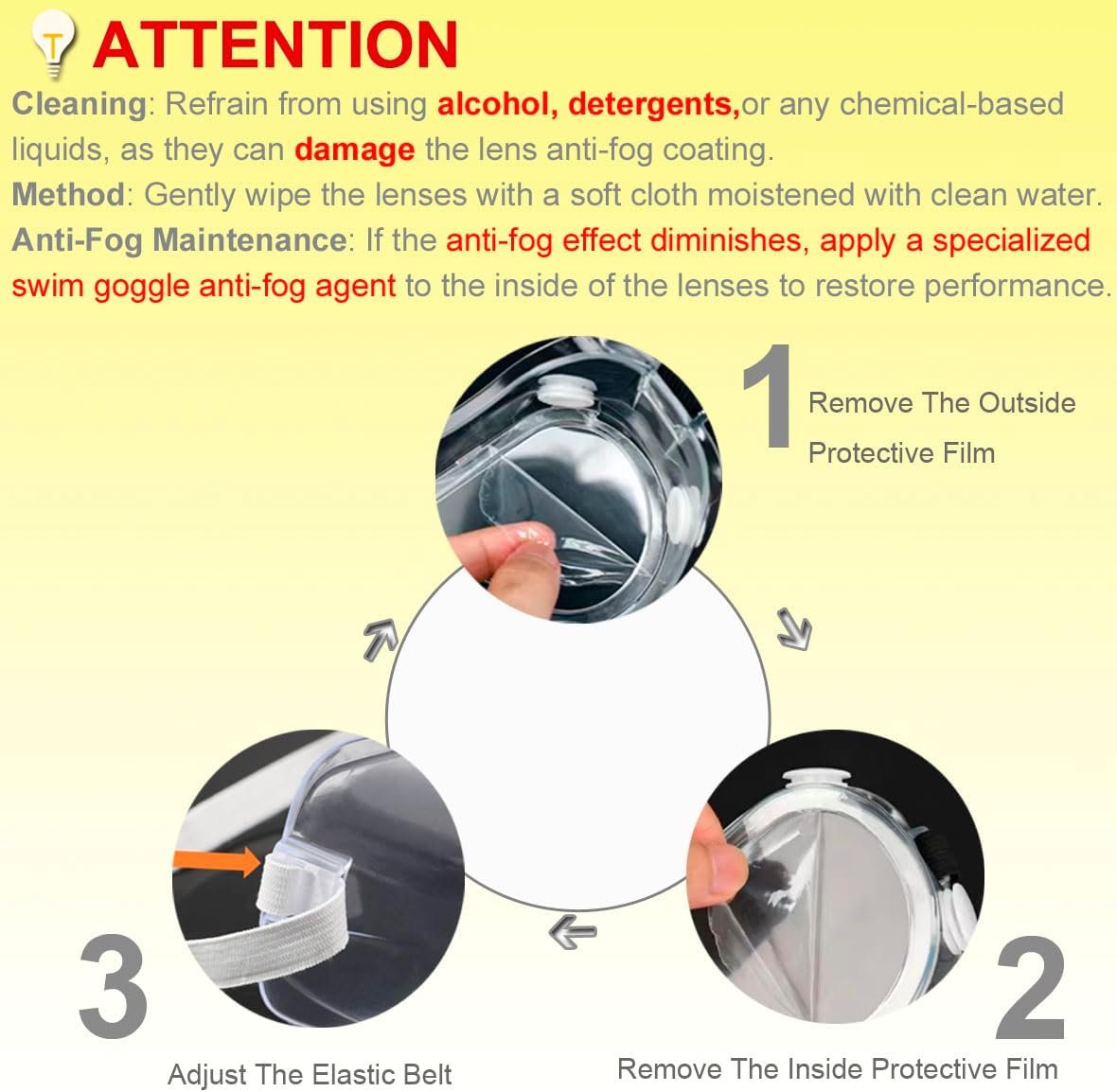 ATTENTION

Cleaning: Refrain from using alcohol, detergents,or any chemical-based liquids, as they can damage the lens anti-fog coating.

Method: Gently wipe the lenses with a soft cloth moistened with clean water.

Anti-Fog Maintenance: If the anti-fog effect diminishes, apply a specialized swim goggle anti-fog agent to the inside of the lenses to restore performance.

1 Remove The Outside Protective Film

2 Remove The Inside Protective Film

3 Adjust The Elastic Belt