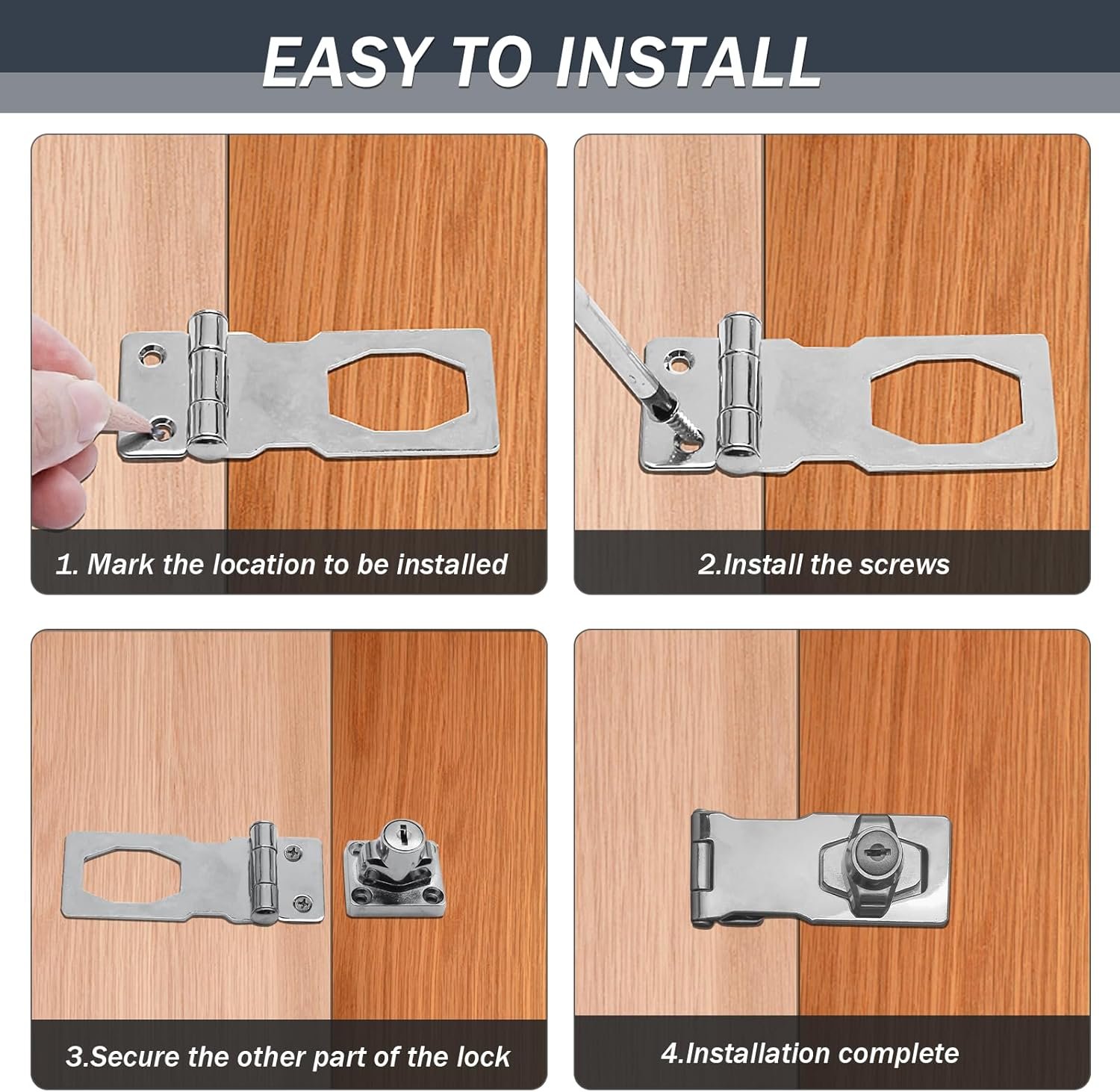 EASY TO INSTALL

1. Mark the location to be installed

2.Install the screws

3.Secure the other part of the lock

4.Installation complete