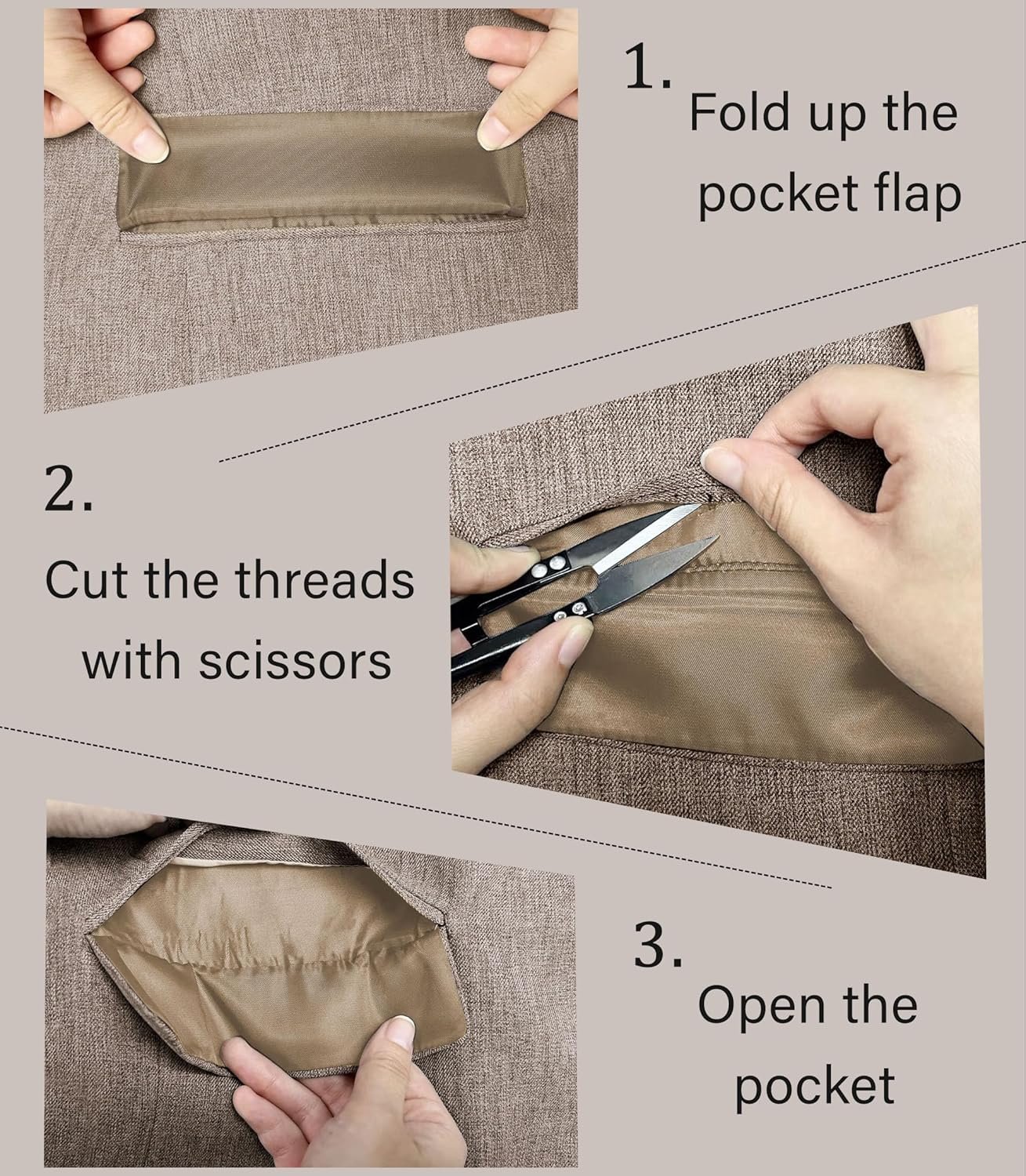 1.
Fold up the pocket flap

2.
Cut the threads with scissors

3.
Open the pocket