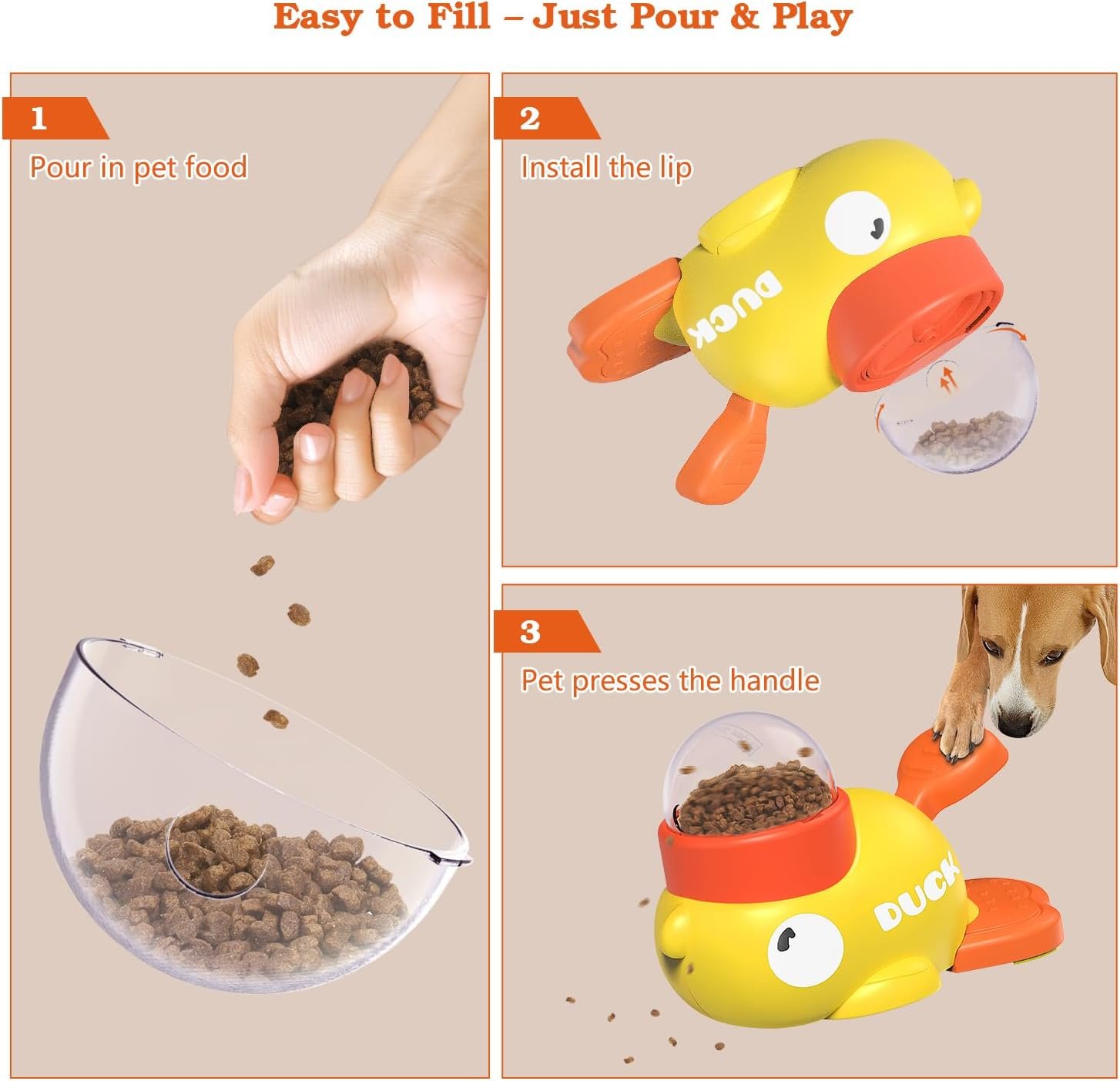 Easy to Fill – Just Pour & Play

1

Pour in pet food

2

Install the lip

DUCK

3

Pet presses the handle

DUCK