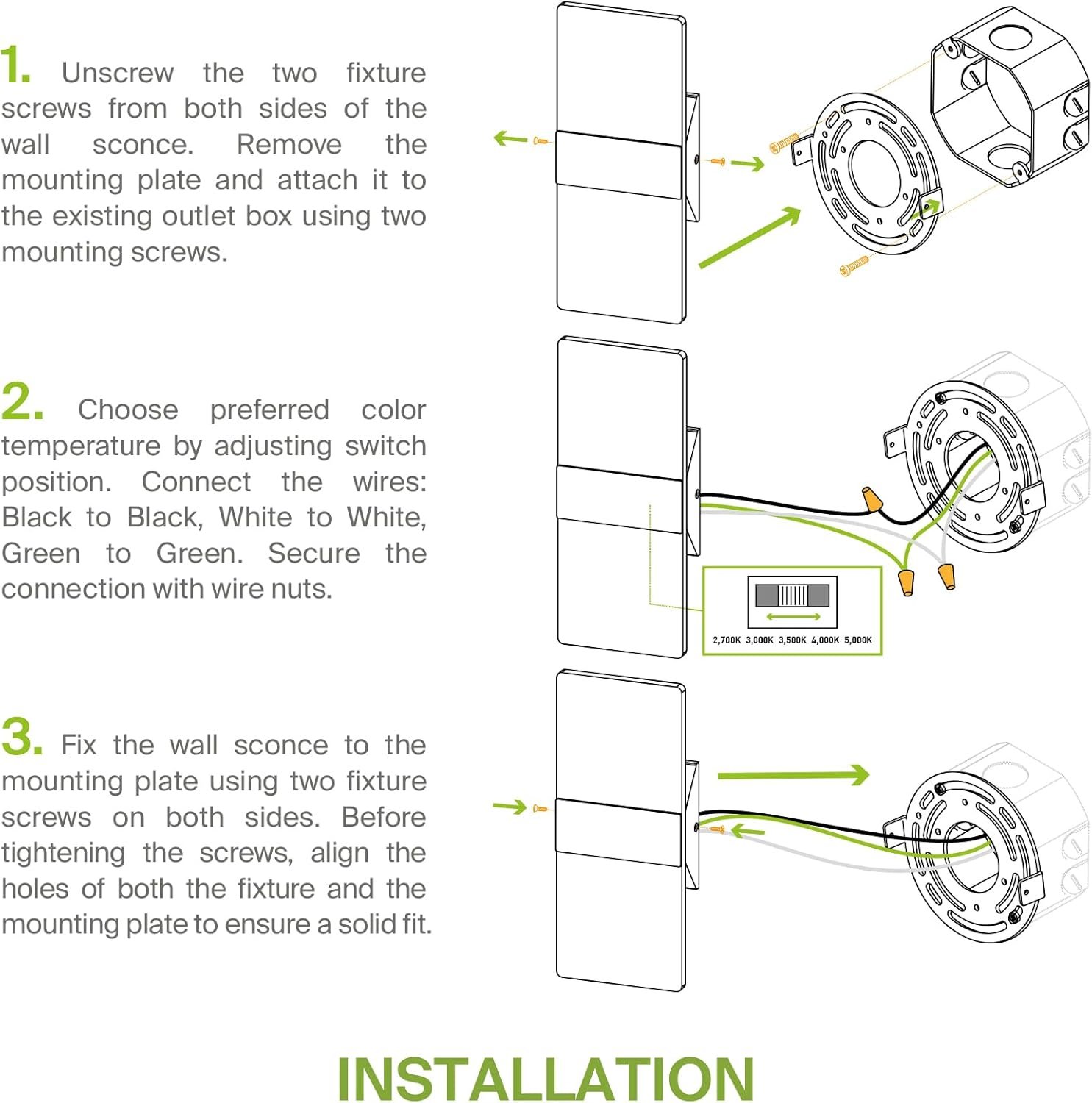 1. Unscrew the two fixture screws from both sides of the wall sconce. Remove the mounting plate and attach it to the existing outlet box using two mounting screws.

2. Choose preferred color temperature by adjusting switch position. Connect the wires: Black to Black, White to White, Green to Green. Secure the connection with wire nuts.

2,700K 3,000K 3,500K 4,000K 5,000K

3. Fix the wall sconce to the mounting plate using two fixture screws on both sides. Before tightening the screws, align the holes of both the fixture and the mounting plate to ensure a solid fit.

INSTALLATION