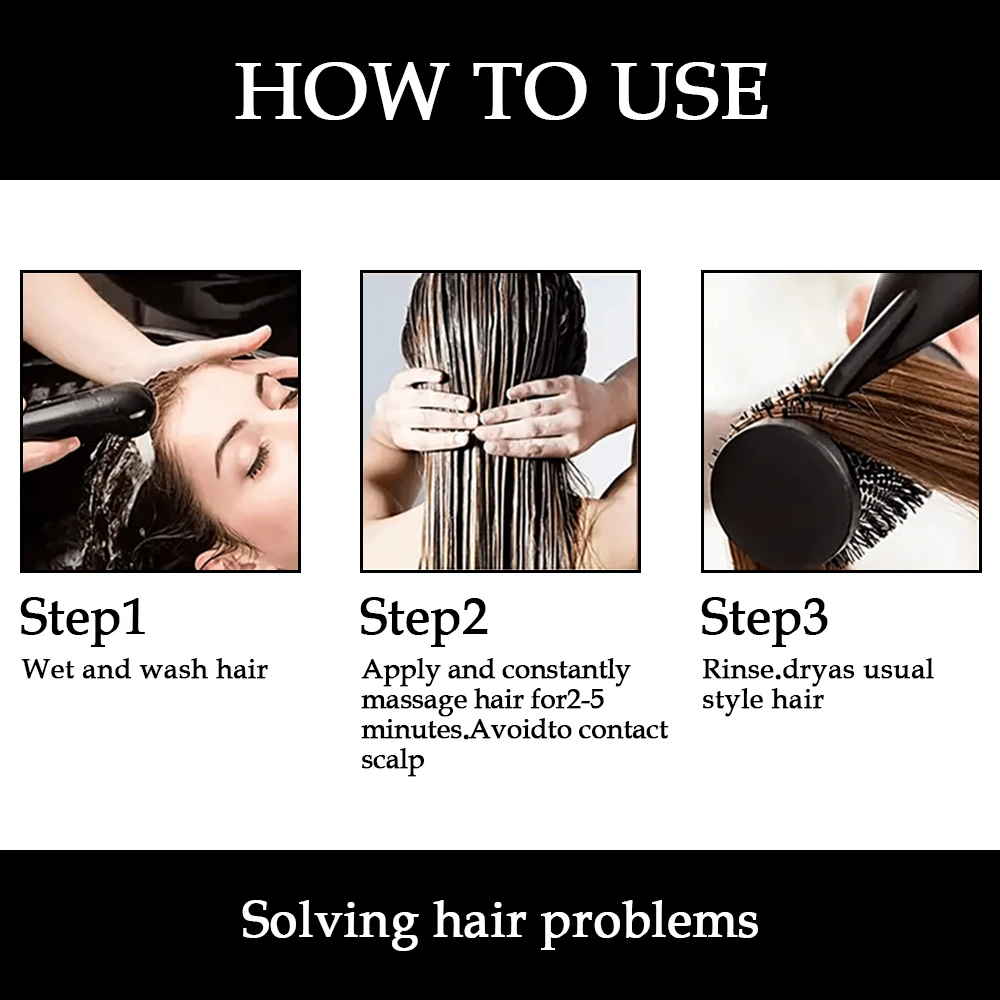 HOW TO USE

Step1
Wet and wash hair

Step2
Apply and constantly massage hair for2-5 minutes.Avoidto contact scalp

Step3
Rinse.dryas usual style hair

Solving hair problems