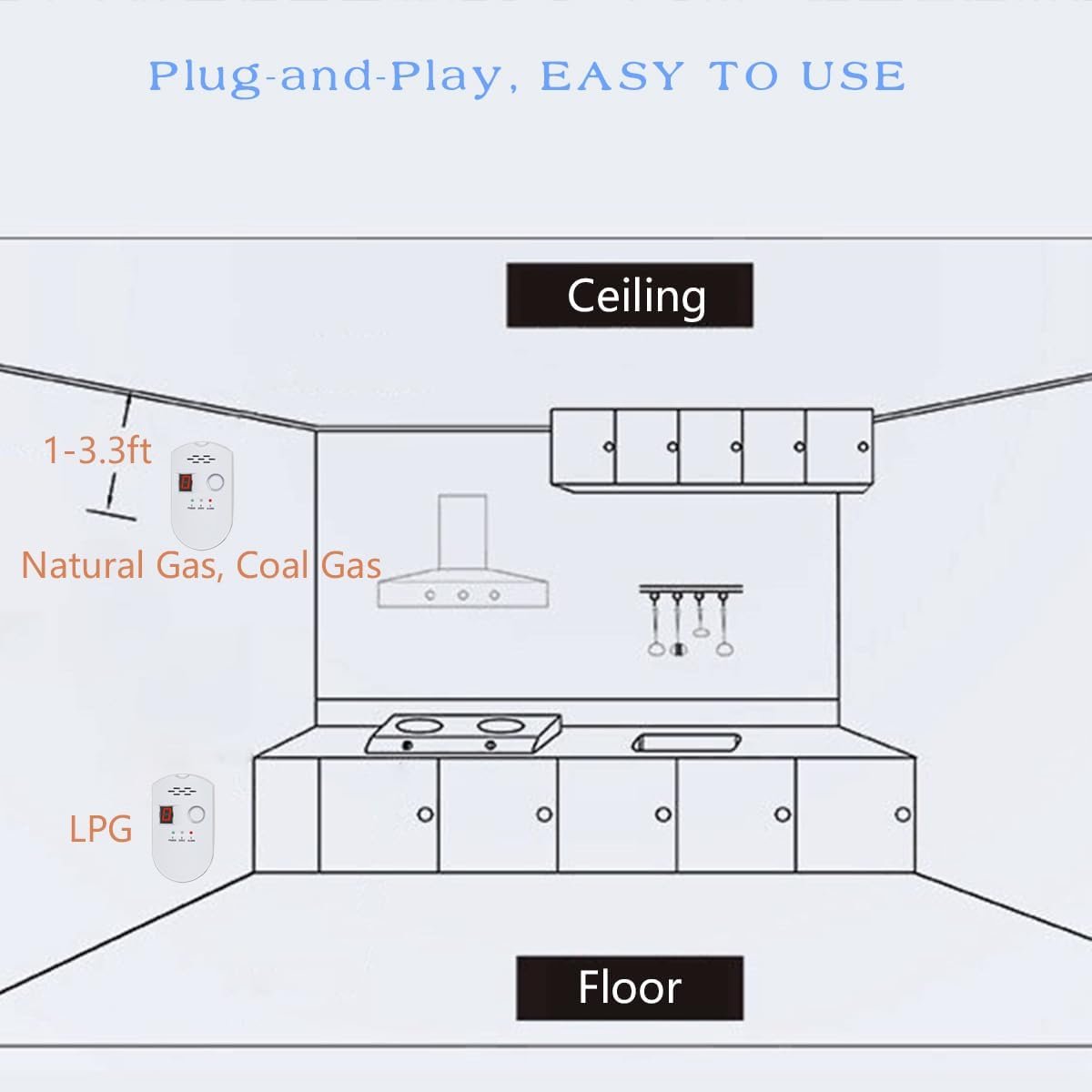 Plug-and-Play, EASY TO USE

Ceiling

1-3.3ft

Natural Gas, Coal Gas

LPG

Floor