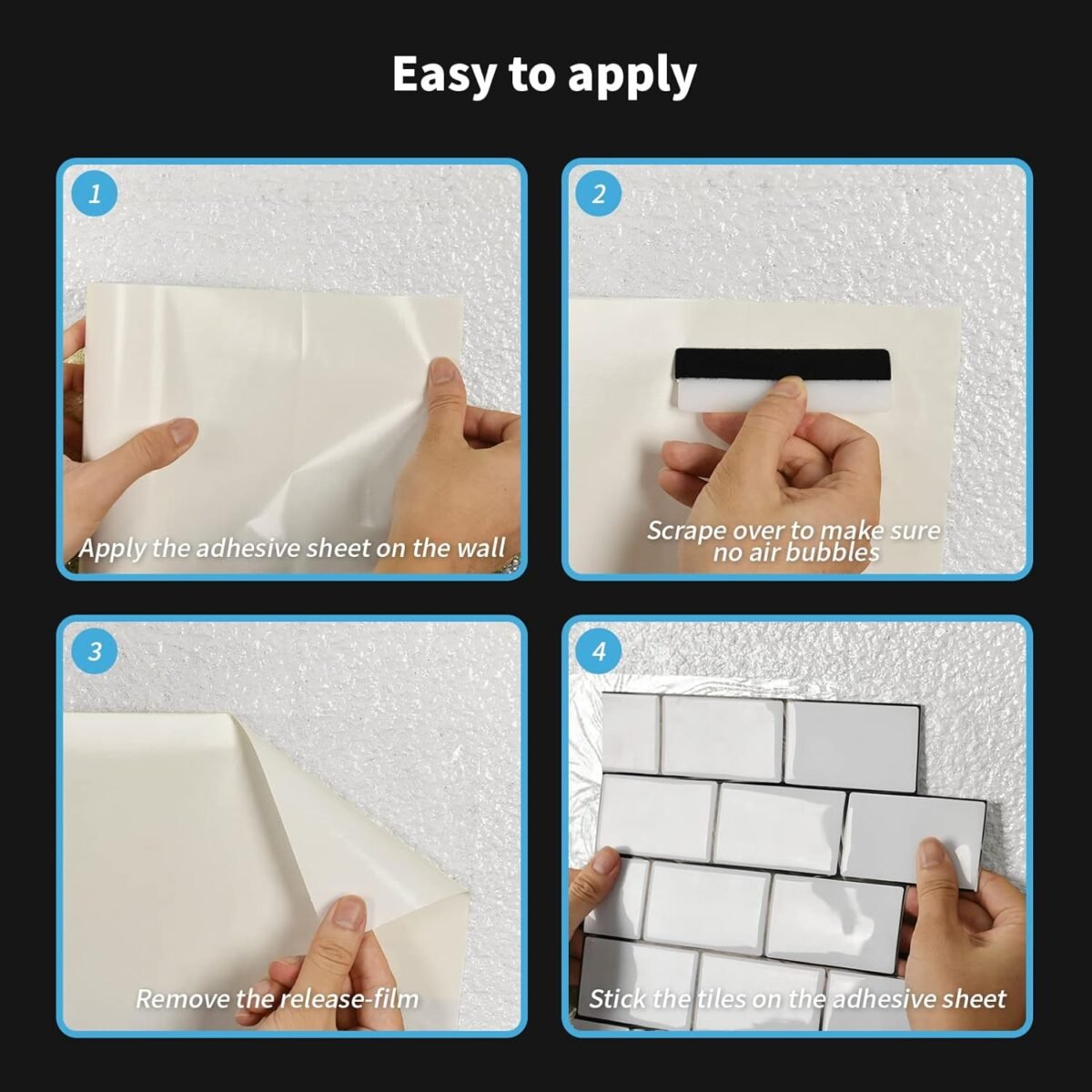 Easy to apply

1

Apply the adhesive sheet on the wall

2

Scrape over to make sure no air bubbles

3

Remove the release-film

4

Stick the tiles on the adhesive sheet