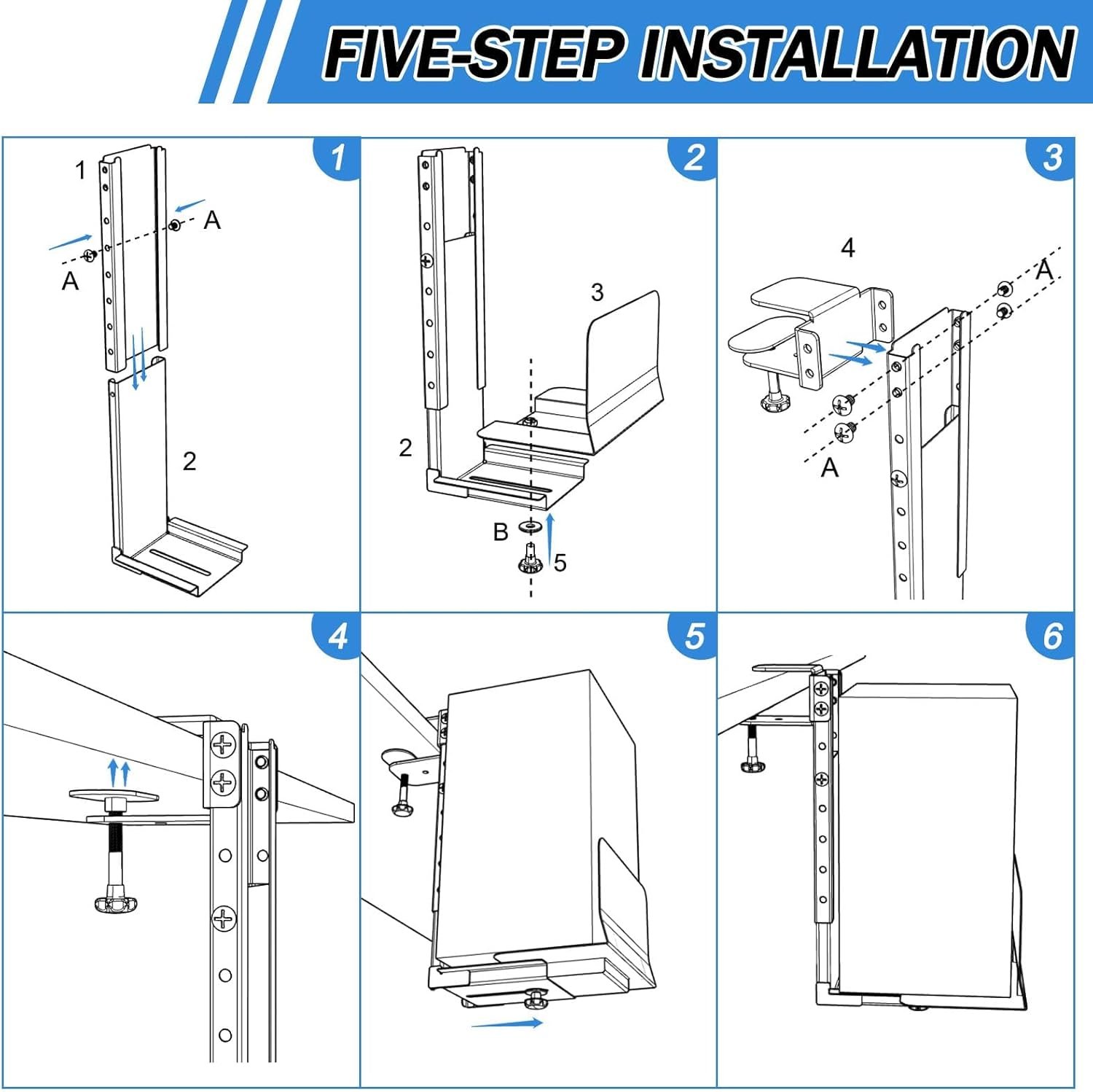 FIVE-STEP INSTALLATION

1

1

A

A

2

2

2

3

B

5

3

4

A

A

4

5

6