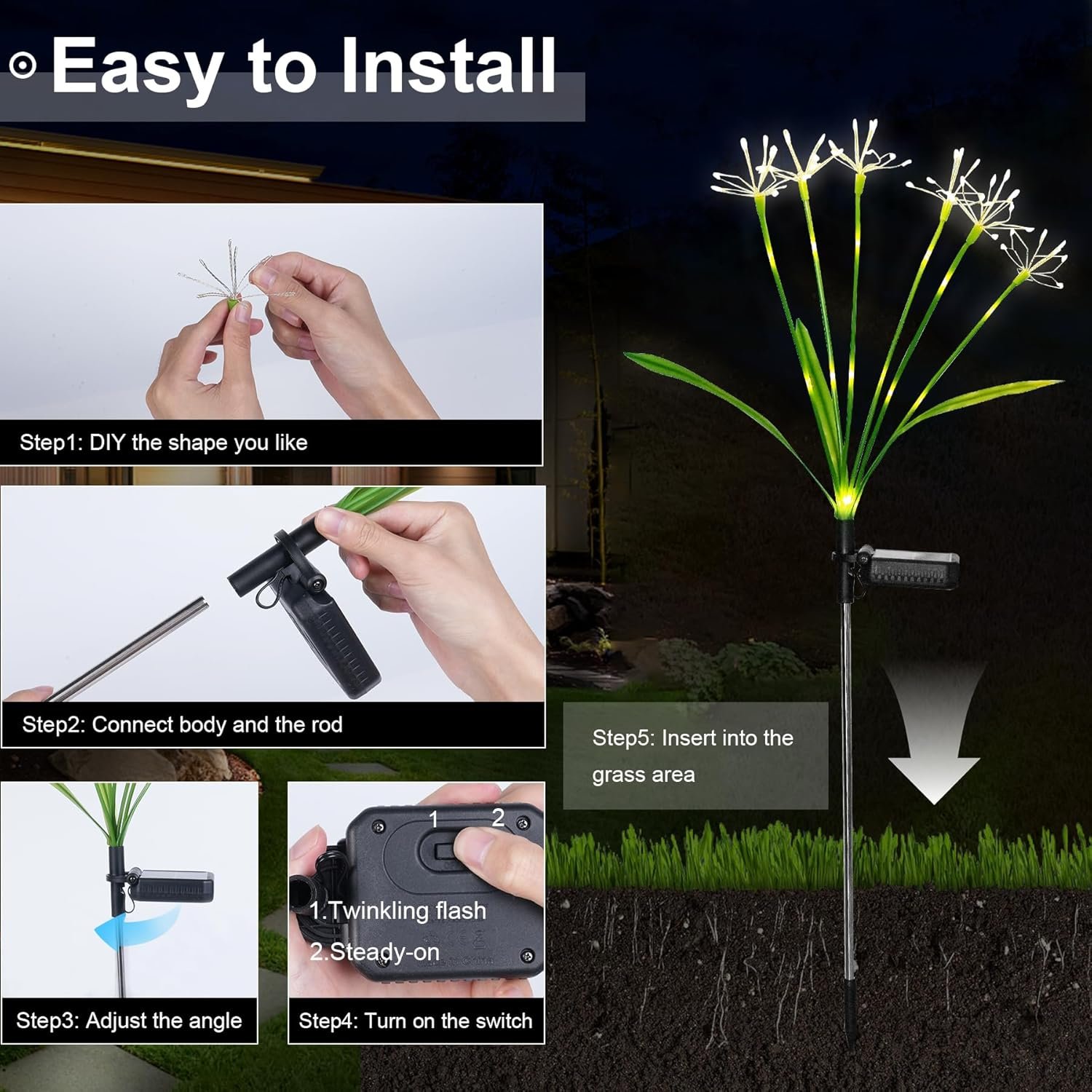 Easy to Install

Step1: DIY the shape you like

Step2: Connect body and the rod

Step3: Adjust the angle

1 2

1.Twinkling flash

2.Steady-on

Step4: Turn on the switch

Step5: Insert into the grass area