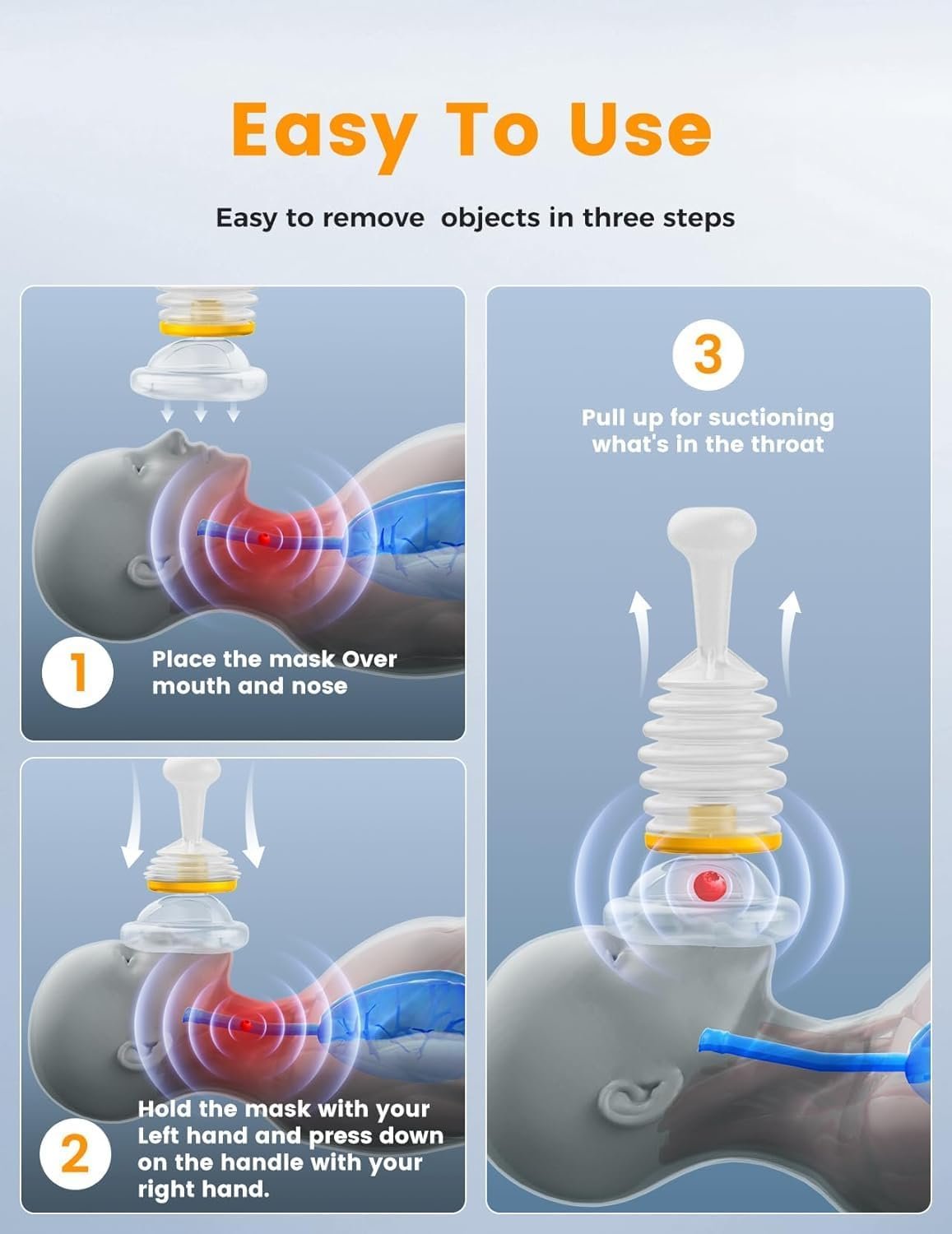 Easy To Use

Easy to remove  objects in three steps

1 Place the mask Over mouth and nose

2 Hold the mask with your Left hand and press down on the handle with your right hand.

3 Pull up for suctioning what's in the throat