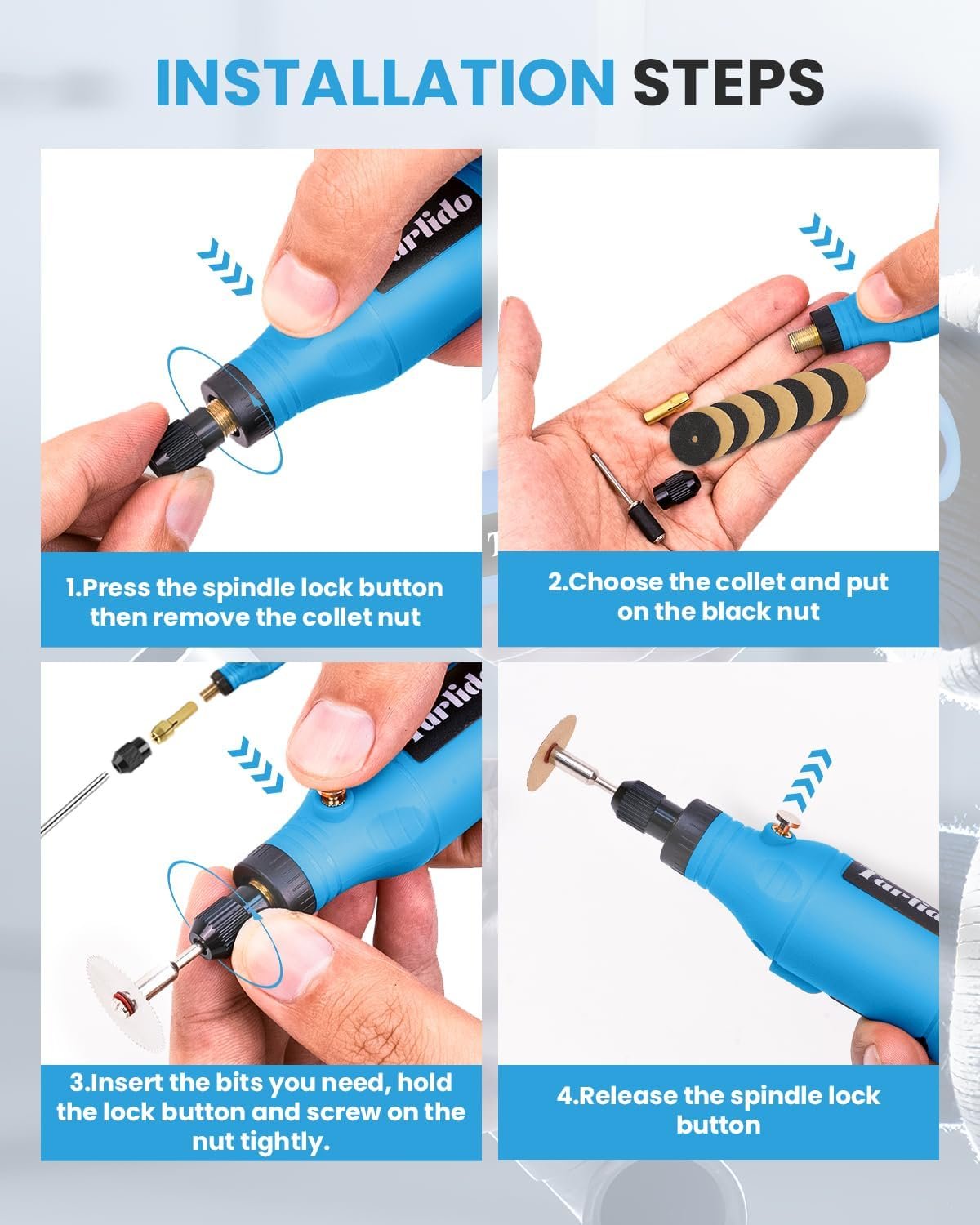 INSTALLATION STEPS

Tarlido

1.Press the spindle lock button then remove the collet nut

2.Choose the collet and put on the black nut

Tarlido

3.Insert the bits you need, hold the lock button and screw on the nut tightly.

Tarlido

4.Release the spindle lock button