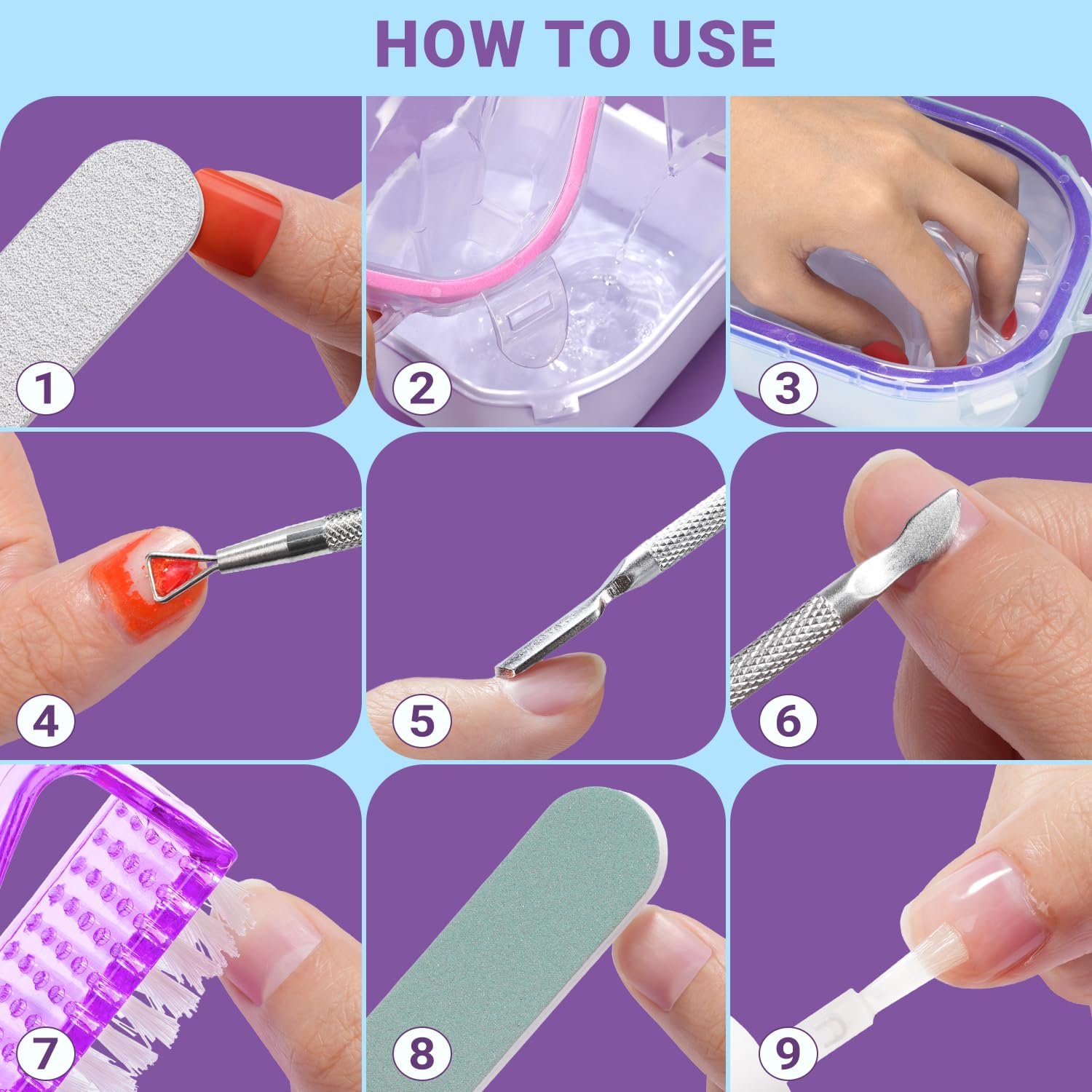 HOW TO USE

1

2

3

4

5

6

7

8

9