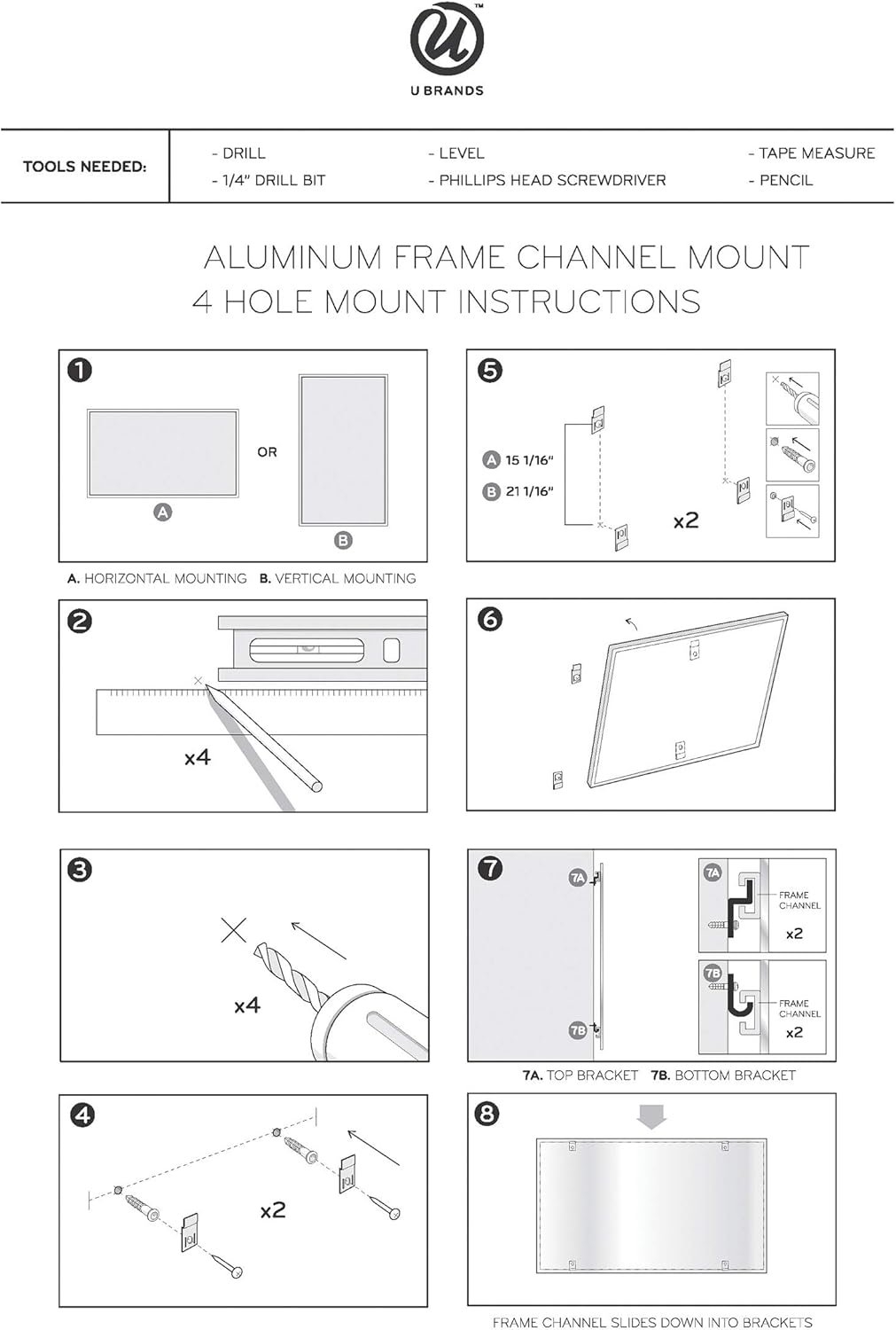 U™
U BRANDS

| TOOLS NEEDED: | - DRILL<br>- 1/4" DRILL BIT | - LEVEL<br>- PHILLIPS HEAD SCREWDRIVER | - TAPE MEASURE<br>- PENCIL |
|---|---|---|---|

ALUMINUM FRAME CHANNEL MOUNT
4 HOLE MOUNT INSTRUCTIONS

1
OR
A
B
A. HORIZONTAL MOUNTING B. VERTICAL MOUNTING

2
x4

3
x4

4
x2

5
A 15 1/16"
B 21 1/16"
x2

6

7
7A
7B
7A
FRAME CHANNEL
x2
7B
FRAME CHANNEL
x2
7A. TOP BRACKET 7B. BOTTOM BRACKET

8
FRAME CHANNEL SLIDES DOWN INTO BRACKETS